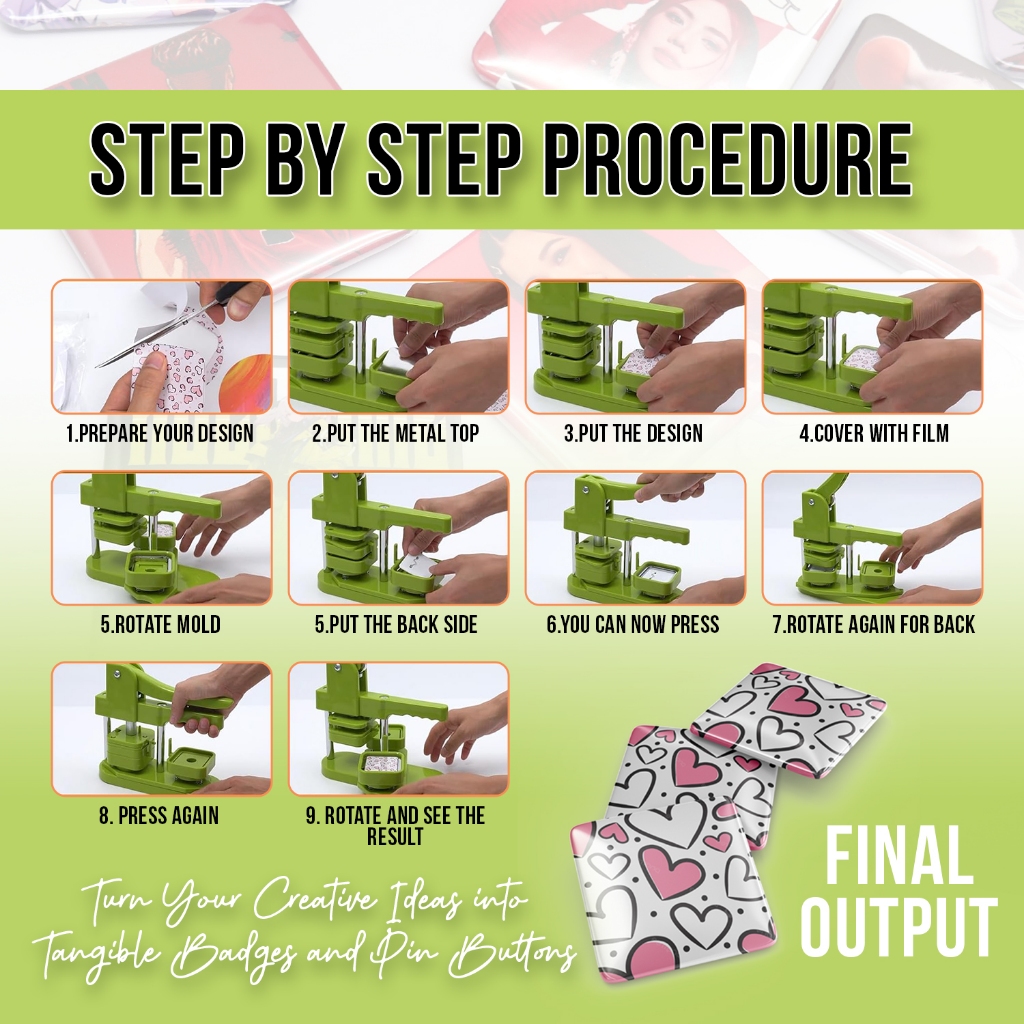 STEP BY STEP PROCEDURE

1.PREPARE YOUR DESIGN

2.PUT THE METAL TOP

3.PUT THE DESIGN

4.COVER WITH FILM

5.ROTATE MOLD

5.PUT THE BACK SIDE

6.YOU CAN NOW PRESS

7.ROTATE AGAIN FOR BACK

8. PRESS AGAIN

9. ROTATE AND SEE THE RESULT

Turn Your Creative Ideas into Tangible Badges and Pin Buttons

FINAL OUTPUT