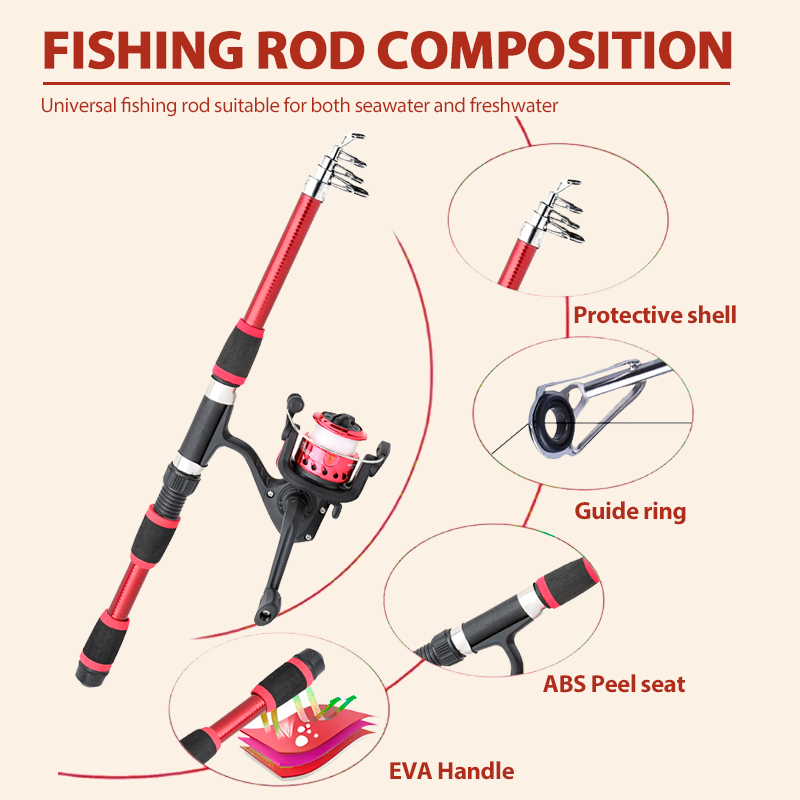 FISHING ROD COMPOSITION

Universal fishing rod suitable for both seawater and freshwater

Protective shell

Guide ring

ABS Peel seat

EVA Handle