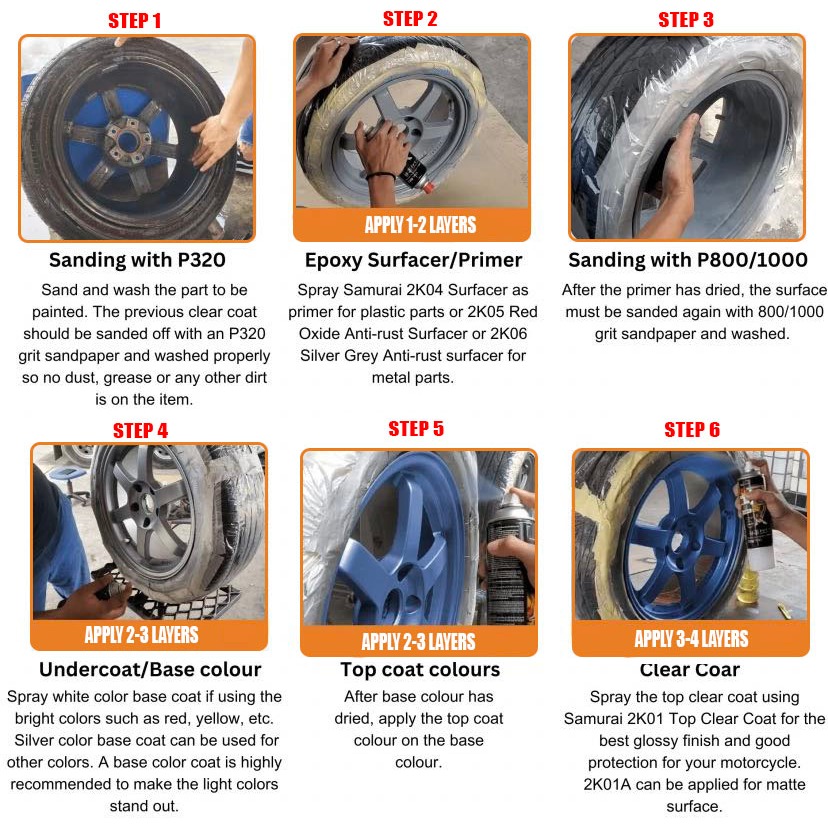 STEP 1

Sanding with P320

Sand and wash the part to be painted. The previous clear coat should be sanded off with an P320 grit sandpaper and washed properly so no dust, grease or any other dirt is on the item.

STEP 2

APPLY 1-2 LAYERS

Epoxy Surfacer/Primer

Spray Samurai 2K04 Surfacer as primer for plastic parts or 2K05 Red Oxide Anti-rust Surfacer or 2K06 Silver Grey Anti-rust surfacer for metal parts.

STEP 3

Sanding with P800/1000

After the primer has dried, the surface must be sanded again with 800/1000 grit sandpaper and washed.

STEP 4

APPLY 2-3 LAYERS

Undercoat/Base colour

Spray white color base coat if using the bright colors such as red, yellow, etc. Silver color base coat can be used for other colors. A base color coat is highly recommended to make the light colors stand out.

STEP 5

APPLY 2-3 LAYERS

Top coat colours

After base colour has dried, apply the top coat colour on the base colour.

STEP 6

APPLY 3-4 LAYERS

Clear Coar

Spray the top clear coat using Samurai 2K01 Top Clear Coat for the best glossy finish and good protection for your motorcycle. 2K01A can be applied for matte surface.