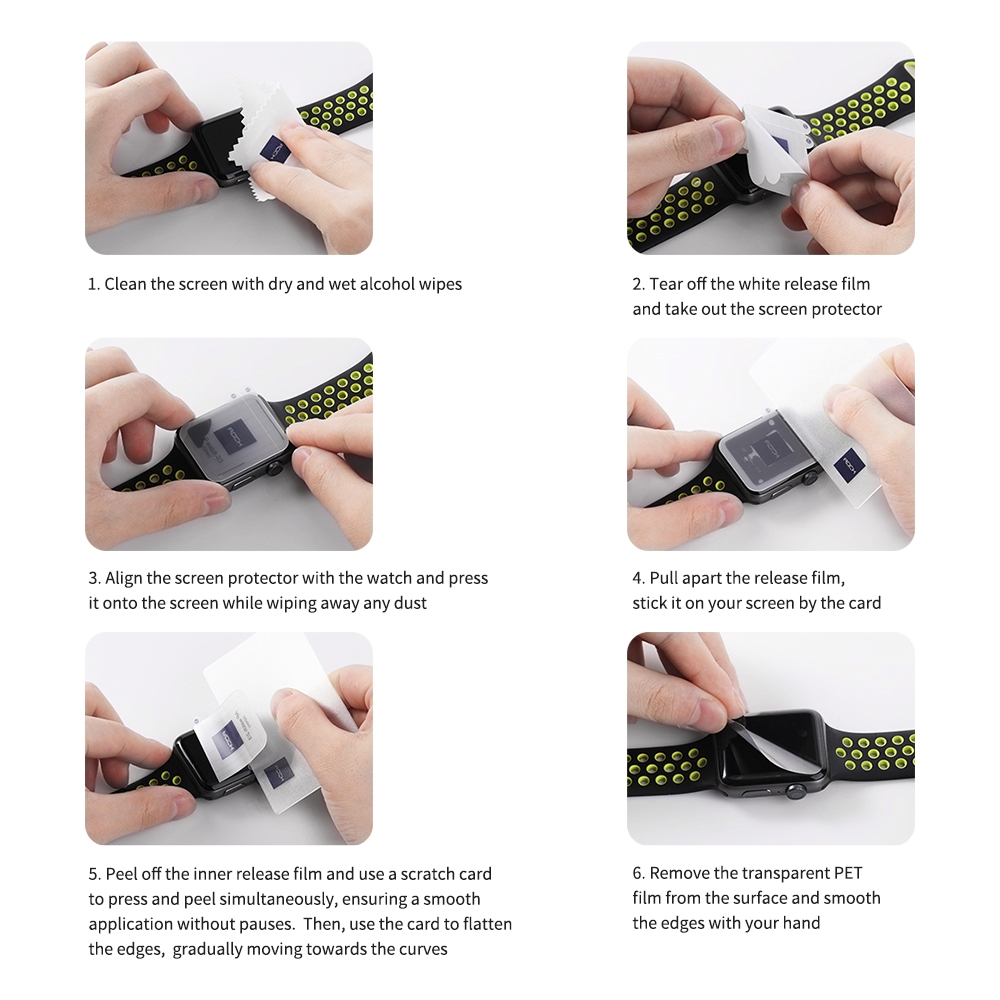 1. Clean the screen with dry and wet alcohol wipes

2. Tear off the white release film and take out the screen protector

3. Align the screen protector with the watch and press it onto the screen while wiping away any dust

4. Pull apart the release film, stick it on your screen by the card

5. Peel off the inner release film and use a scratch card to press and peel simultaneously, ensuring a smooth application without pauses. Then, use the card to flatten the edges, gradually moving towards the curves

6. Remove the transparent PET film from the surface and smooth the edges with your hand