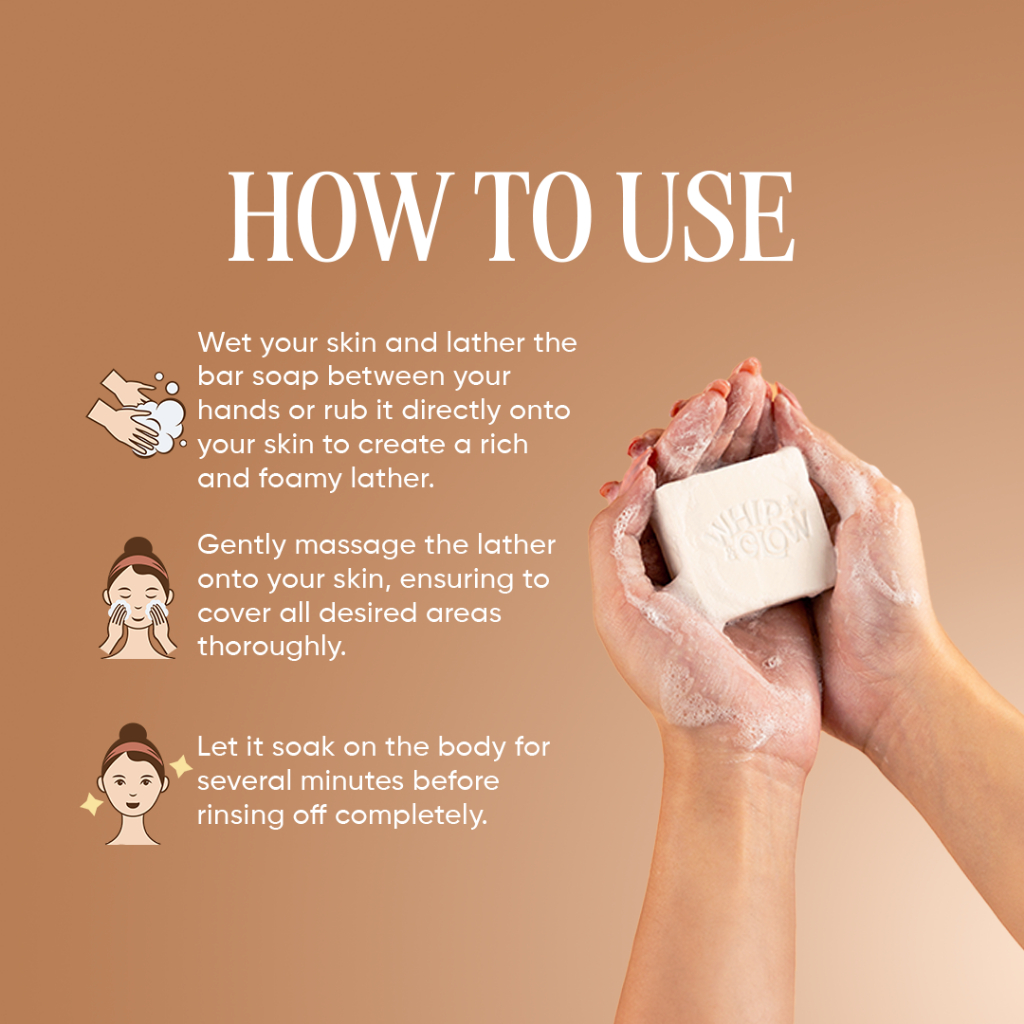 HOW TO USE

Wet your skin and lather the bar soap between your hands or rub it directly onto your skin to create a rich and foamy lather.

Gently massage the lather onto your skin, ensuring to cover all desired areas thoroughly.

Let it soak on the body for several minutes before rinsing off completely.

WHIP & GLOW