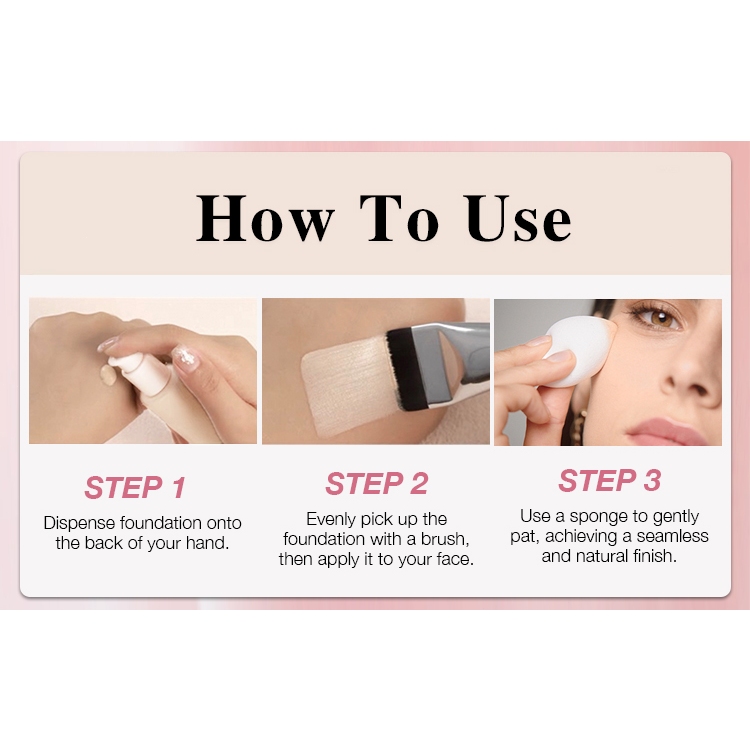 How To Use

STEP 1
Dispense foundation onto the back of your hand.

STEP 2
Evenly pick up the foundation with a brush, then apply it to your face.

STEP 3
Use a sponge to gently pat, achieving a seamless and natural finish.