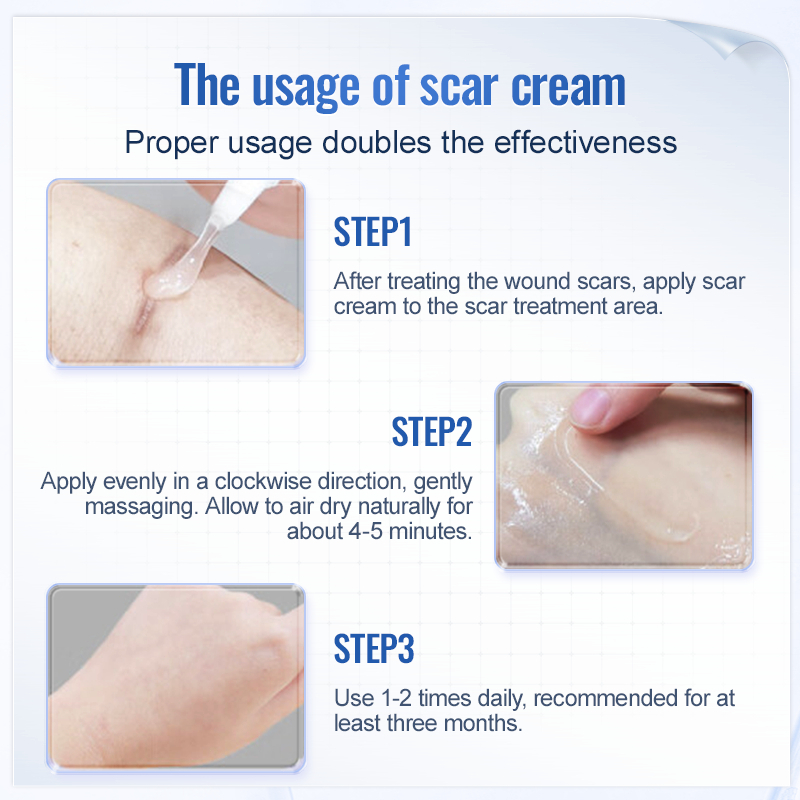 The usage of scar cream
Proper usage doubles the effectiveness

STEP1
After treating the wound scars, apply scar cream to the scar treatment area.

STEP2
Apply evenly in a clockwise direction, gently massaging. Allow to air dry naturally for about 4-5 minutes.

STEP3
Use 1-2 times daily, recommended for at least three months.