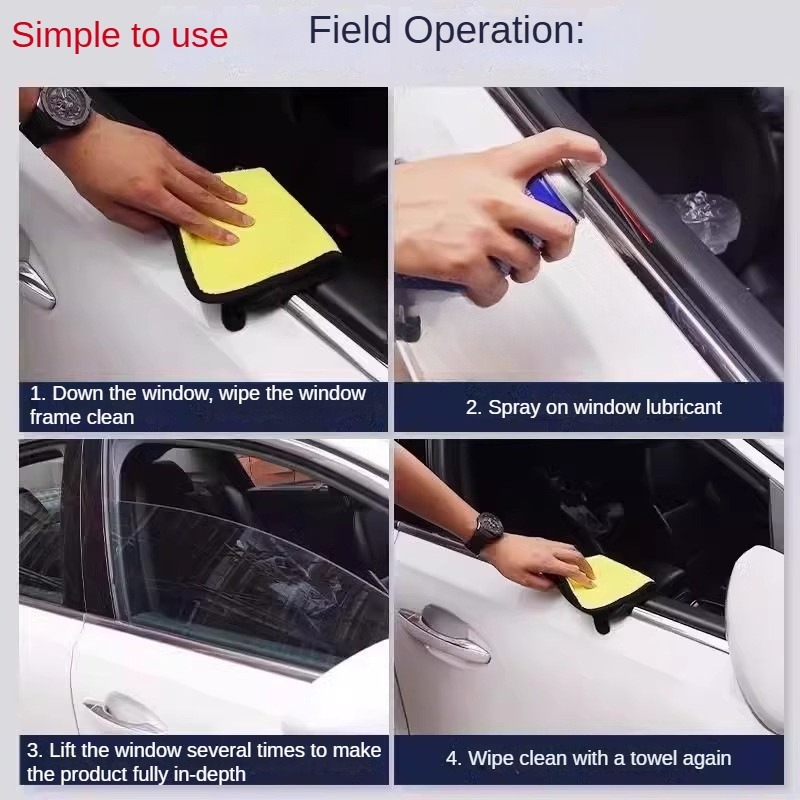 Simple to use Field Operation:

1. Down the window, wipe the window frame clean

2. Spray on window lubricant

3. Lift the window several times to make the product fully in-depth

4. Wipe clean with a towel again