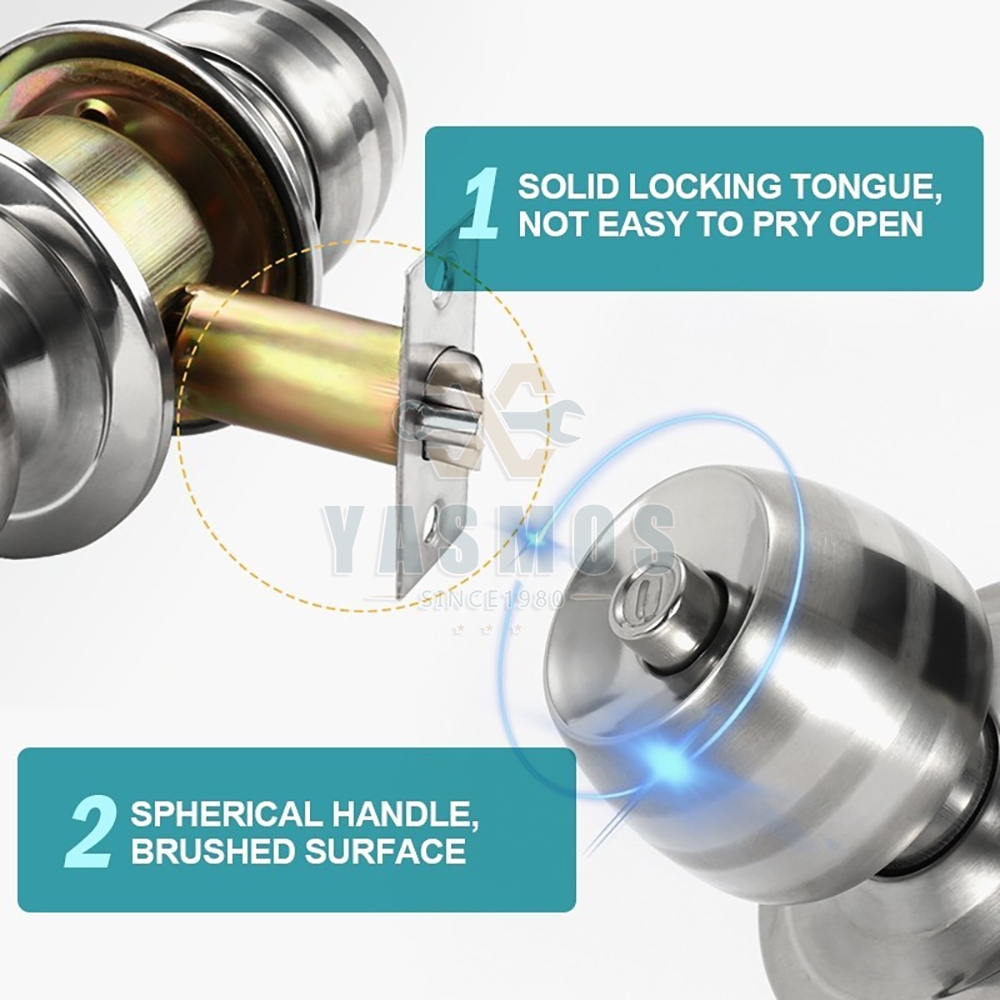 1 SOLID LOCKING TONGUE, NOT EASY TO PRY OPEN

YASMOS
SINCE1980

2 SPHERICAL HANDLE, BRUSHED SURFACE