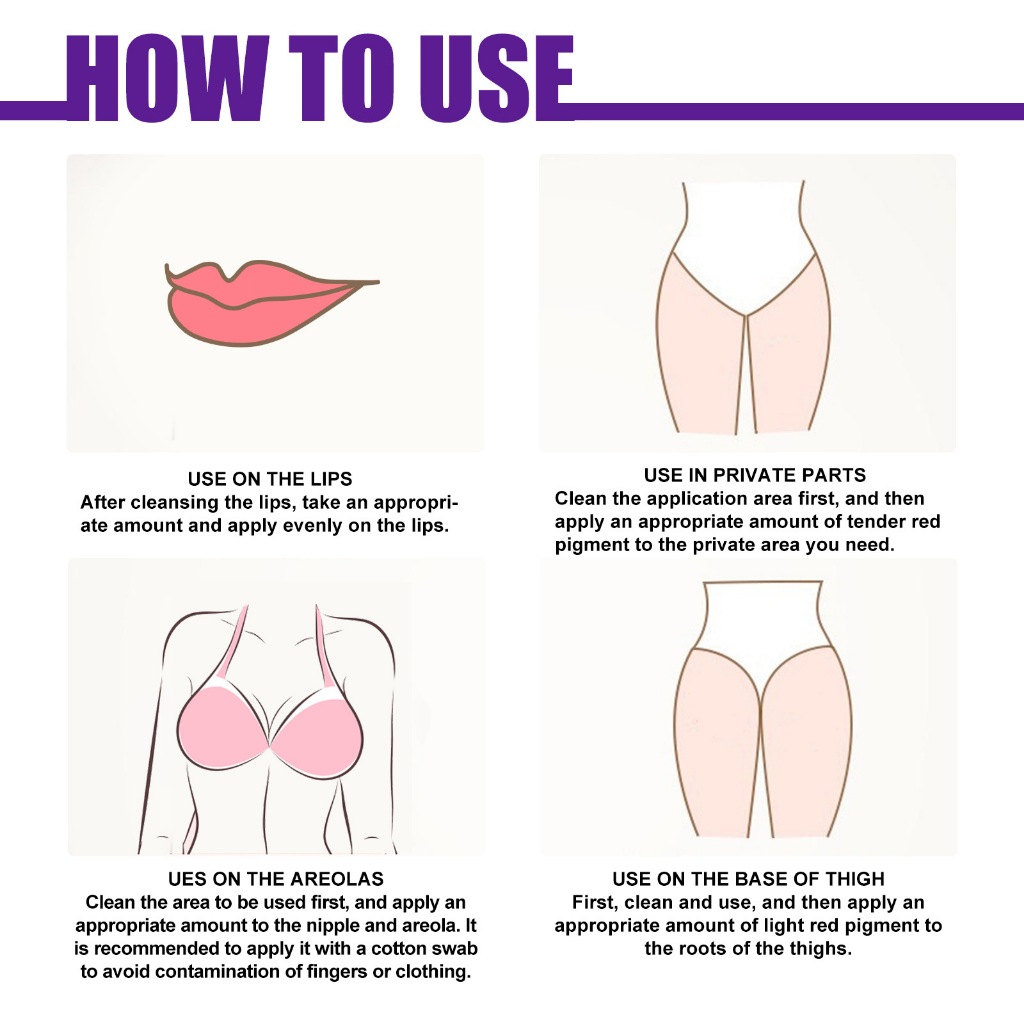 HOW TO USE

USE ON THE LIPS
After cleansing the lips, take an appropriate amount and apply evenly on the lips.

USE IN PRIVATE PARTS
Clean the application area first, and then apply an appropriate amount of tender red pigment to the private area you need.

UES ON THE AREOLAS
Clean the area to be used first, and apply an appropriate amount to the nipple and areola. It is recommended to apply it with a cotton swab to avoid contamination of fingers or clothing.

USE ON THE BASE OF THIGH
First, clean and use, and then apply an appropriate amount of light red pigment to the roots of the thighs.