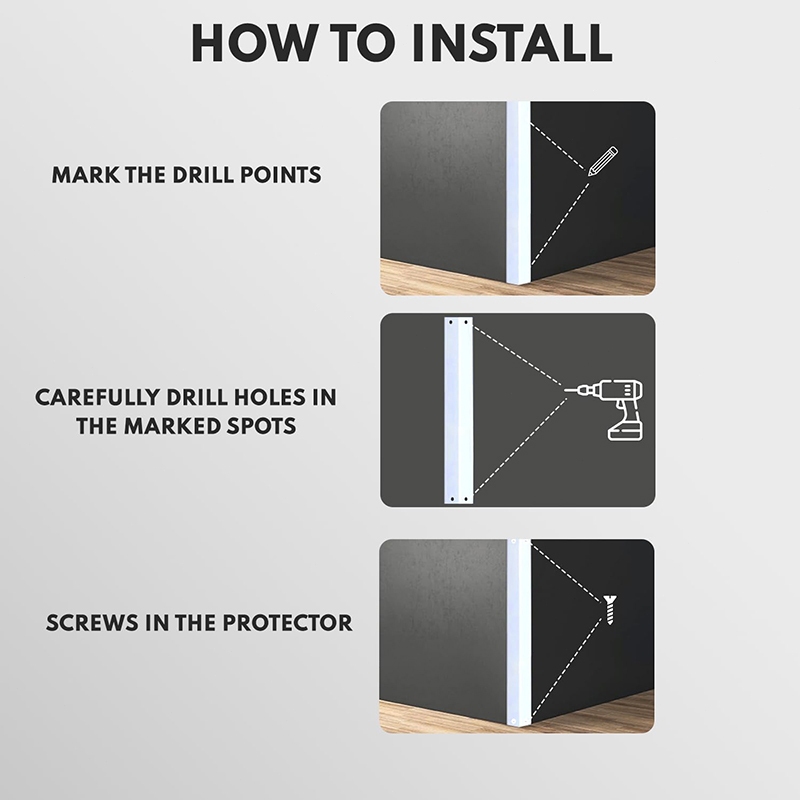 HOW TO INSTALL

MARK THE DRILL POINTS

CAREFULLY DRILL HOLES IN THE MARKED SPOTS

SCREWS IN THE PROTECTOR