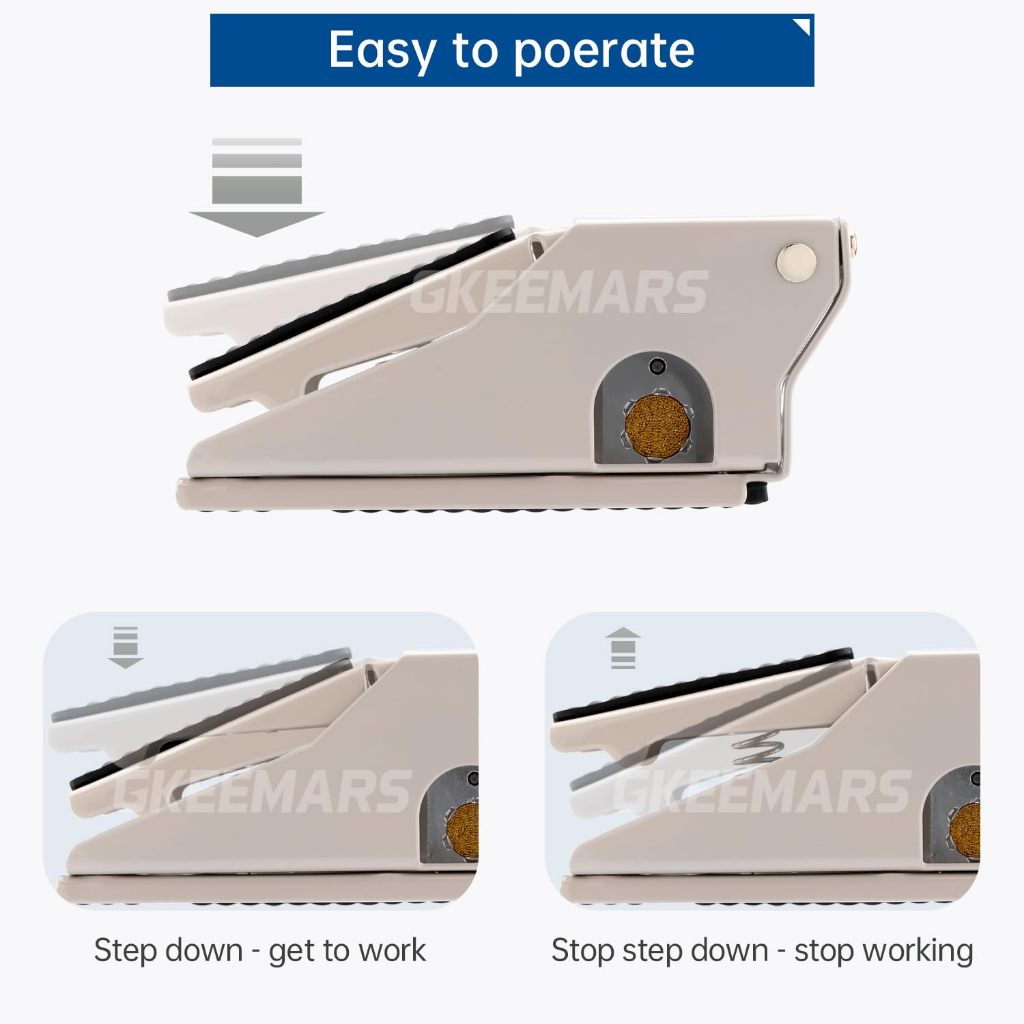 Easy to poerate

GKEEMARS

GKEEMARS

GKEEMARS

Step down - get to work

Stop step down - stop working