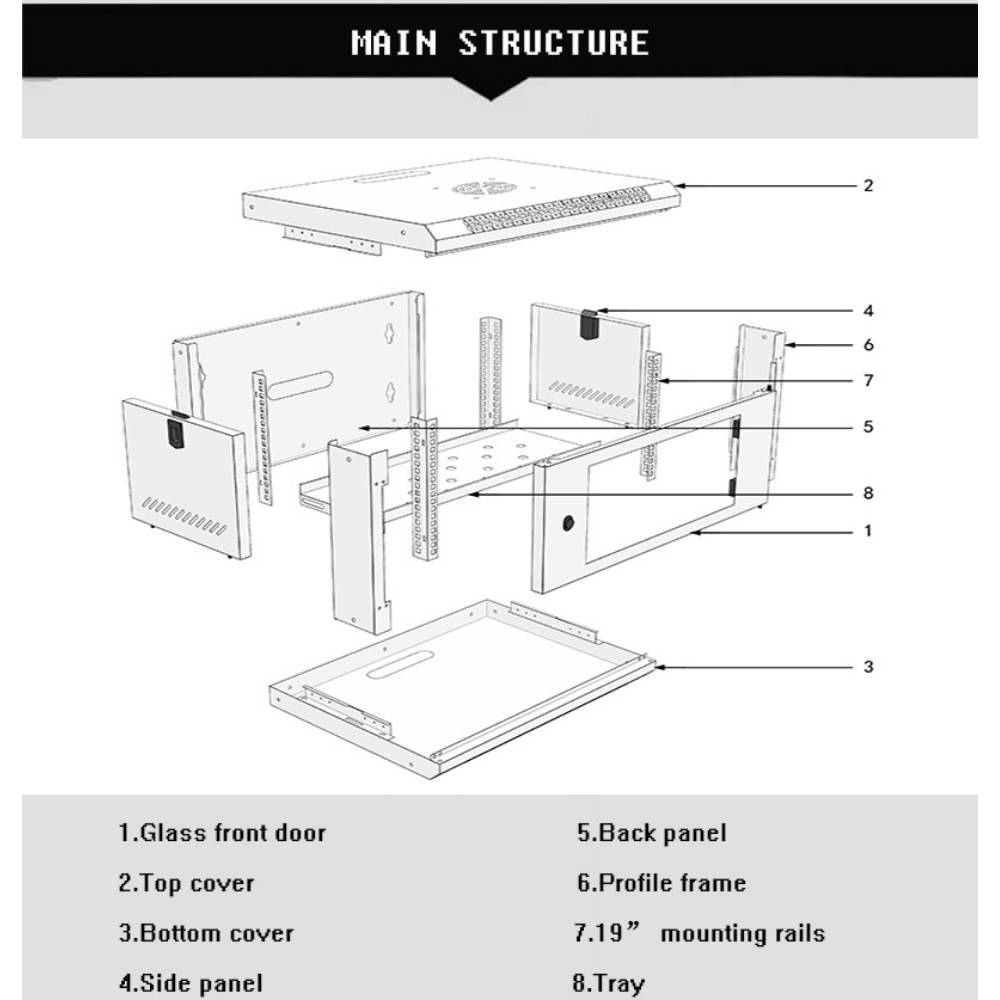 MAIN STRUCTURE

2

4

6

7

5

8

1

3

1.Glass front door

2.Top cover

3.Bottom cover

4.Side panel

5.Back panel

6.Profile frame

7.19” mounting rails

8.Tray