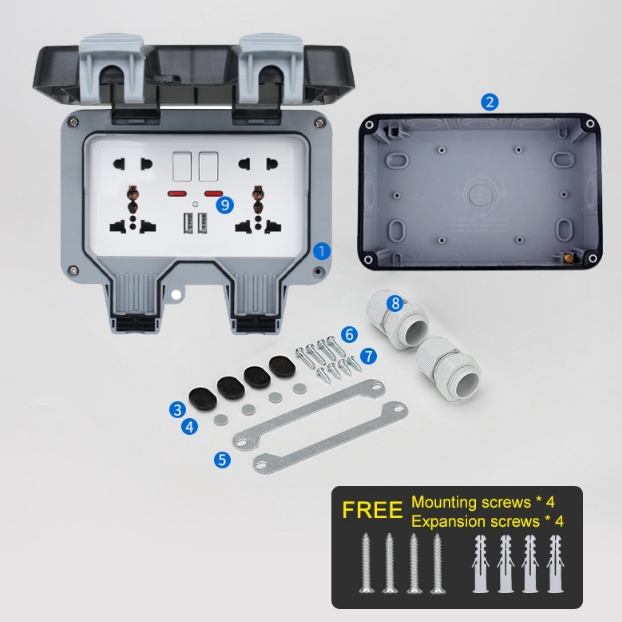 2

9

1

8

6

7

3

4

5

FREE Mounting screws * 4
Expansion screws * 4