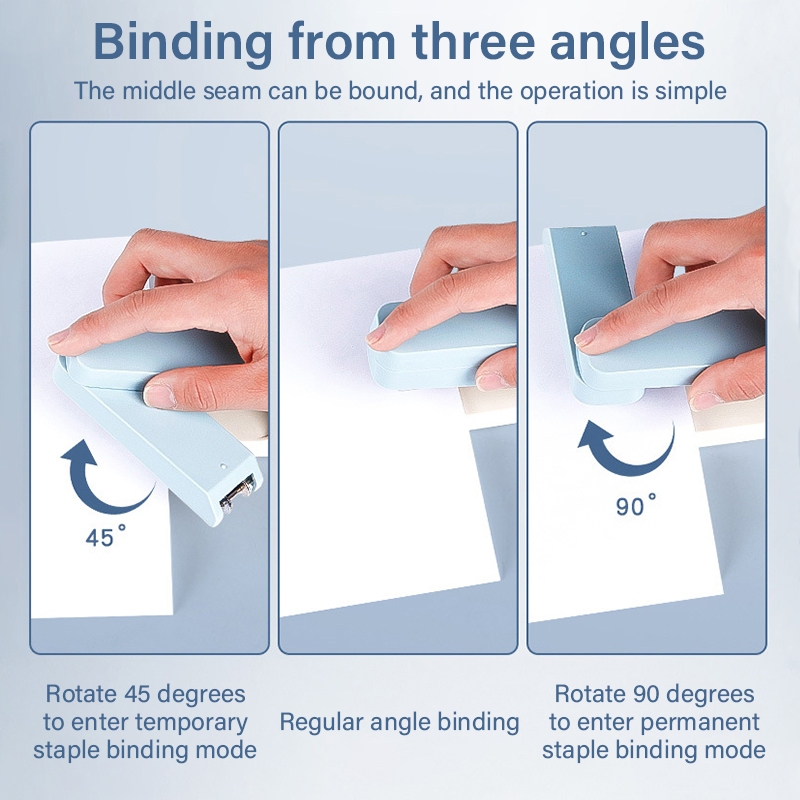 Binding from three angles

The middle seam can be bound, and the operation is simple

45°

90°

Rotate 45 degrees to enter temporary staple binding mode

Regular angle binding

Rotate 90 degrees to enter permanent staple binding mode