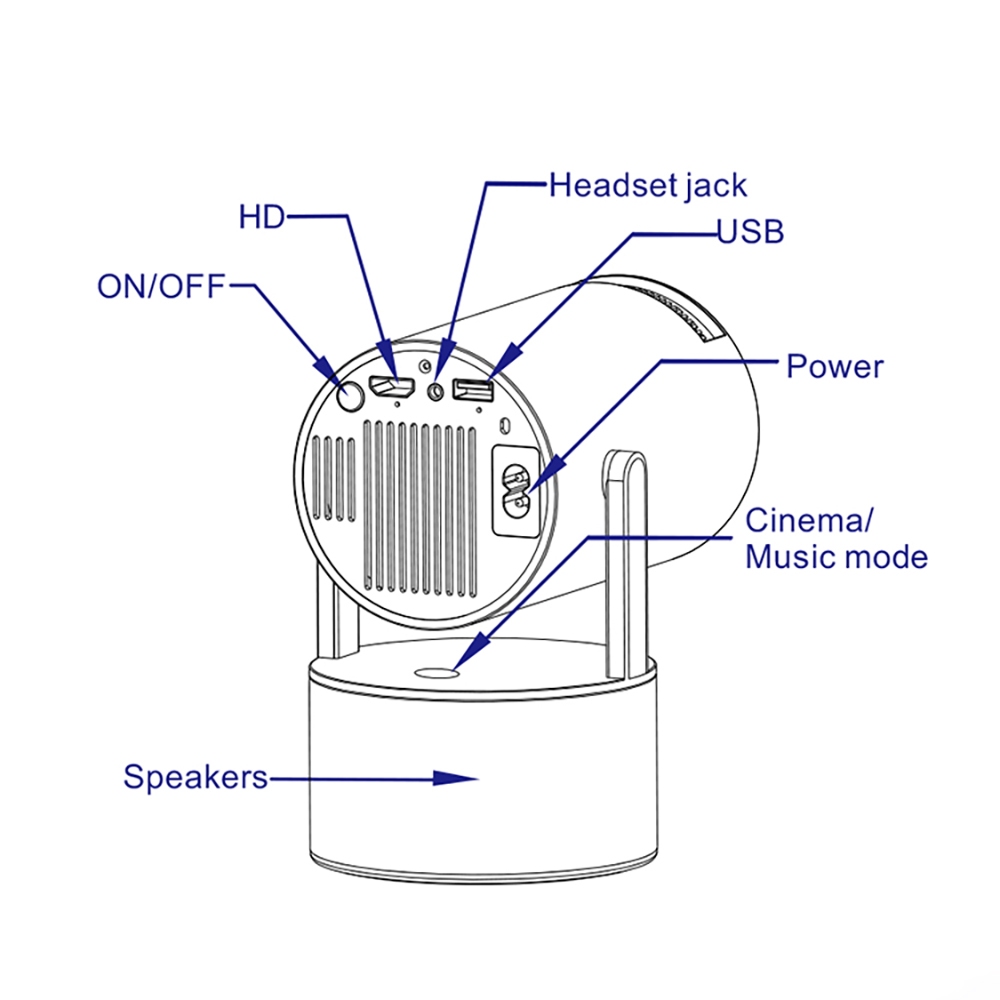 Headset jack
HD
USB
ON/OFF
Power
Cinema/
Music mode
Speakers