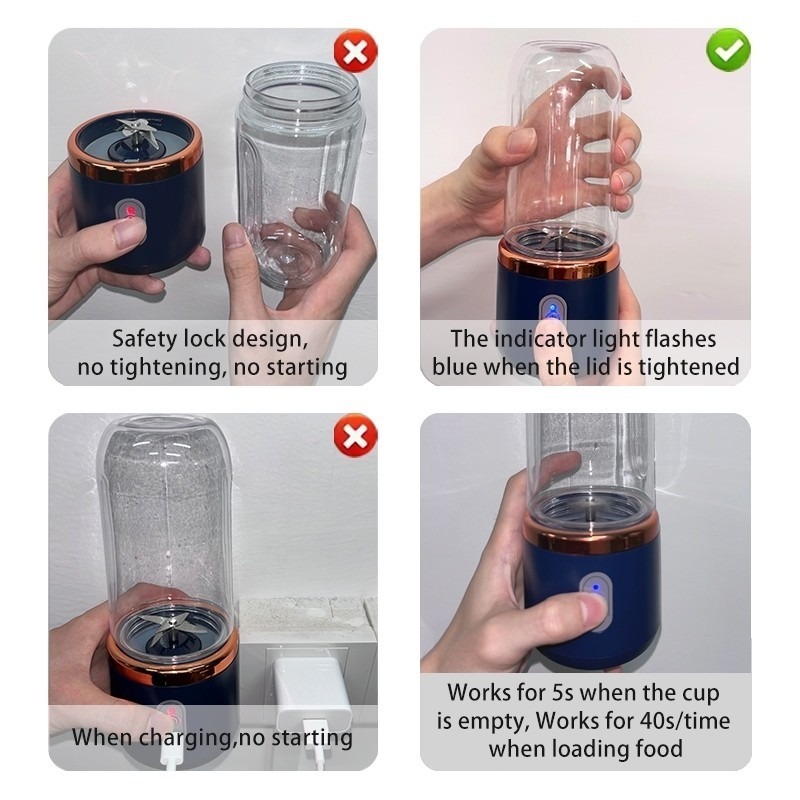 Safety lock design, no tightening, no starting

The indicator light flashes blue when the lid is tightened

When charging,no starting

Works for 5s when the cup is empty, Works for 40s/time when loading food