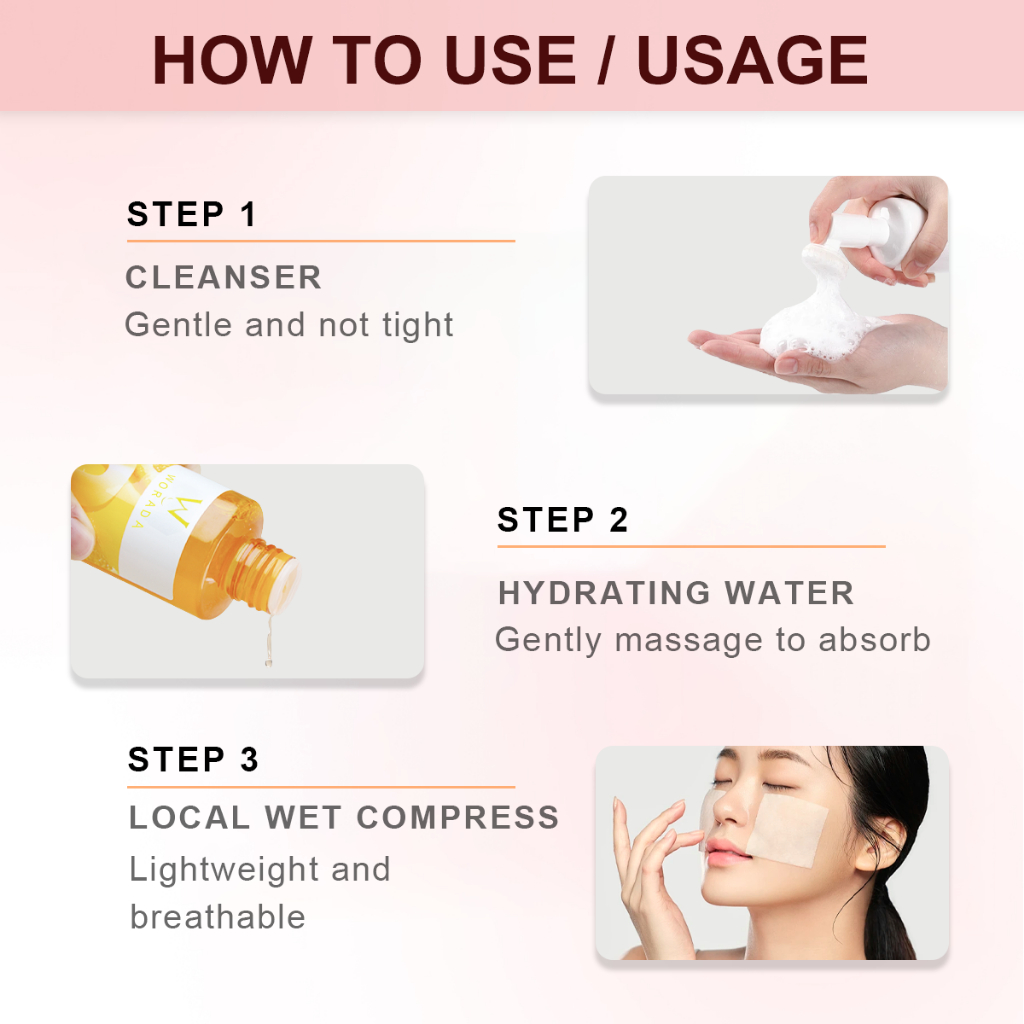 HOW TO USE / USAGE

STEP 1

CLEANSER

Gentle and not tight

W
WORADA

STEP 2

HYDRATING WATER

Gently massage to absorb

STEP 3

LOCAL WET COMPRESS

Lightweight and breathable