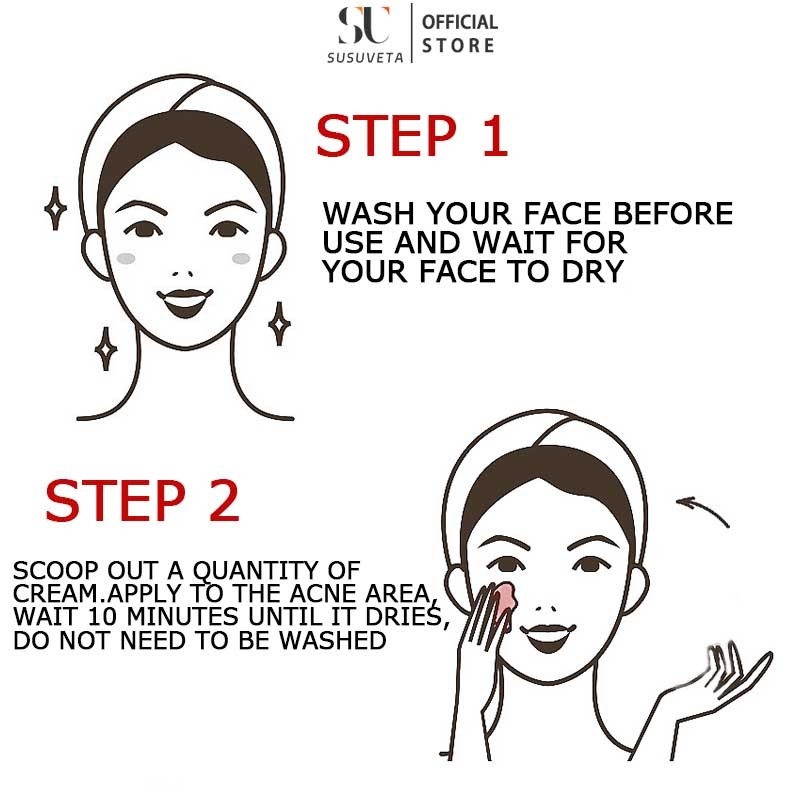 SU
SUSUVETA
OFFICIAL STORE

STEP 1

WASH YOUR FACE BEFORE USE AND WAIT FOR YOUR FACE TO DRY

STEP 2

SCOOP OUT A QUANTITY OF CREAM.APPLY TO THE ACNE AREA, WAIT 10 MINUTES UNTIL IT DRIES, DO NOT NEED TO BE WASHED