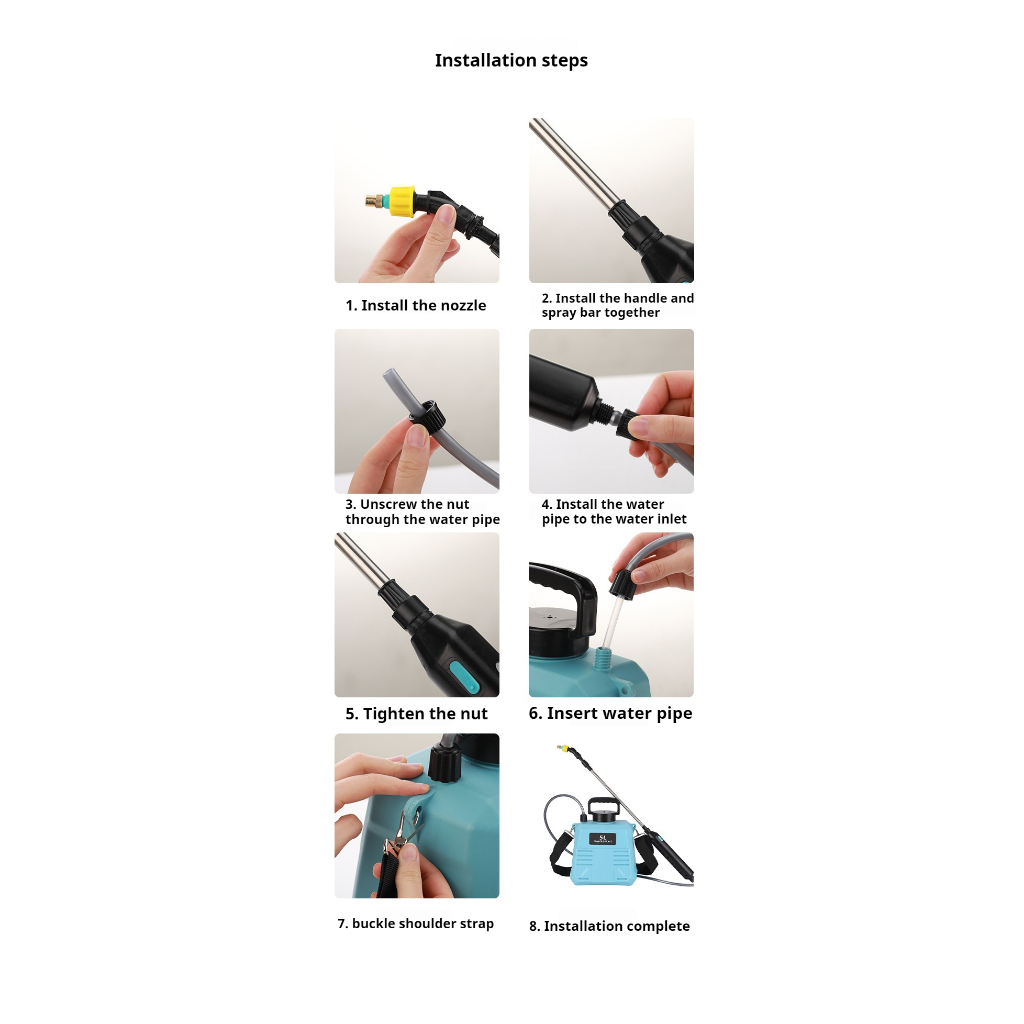 Installation steps

1. Install the nozzle

2. Install the handle and spray bar together

3. Unscrew the nut through the water pipe

4. Install the water pipe to the water inlet

5. Tighten the nut

6. Insert water pipe

7. buckle shoulder strap

5L

8. Installation complete