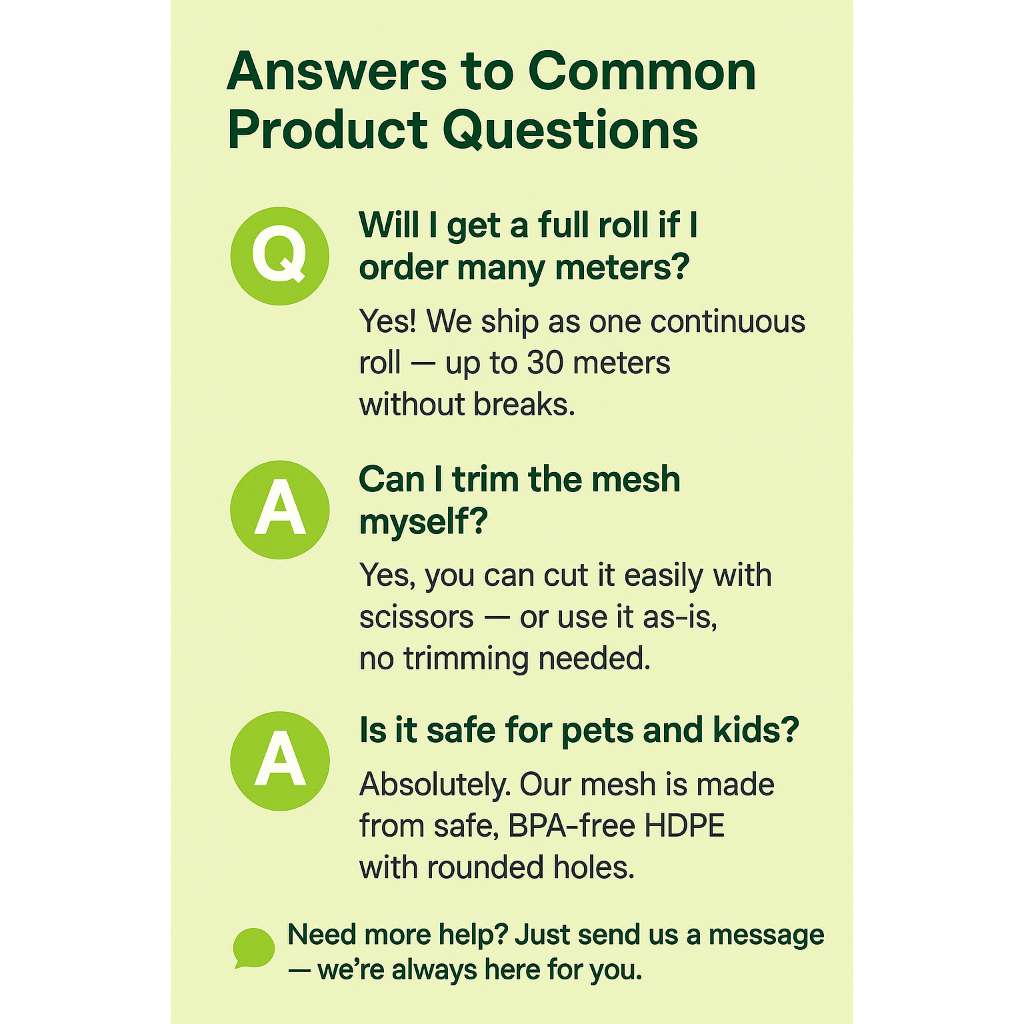 Answers to Common Product Questions

Q

Will I get a full roll if I order many meters?

Yes! We ship as one continuous roll — up to 30 meters without breaks.

A

Can I trim the mesh myself?

Yes, you can cut it easily with scissors — or use it as-is, no trimming needed.

A

Is it safe for pets and kids?

Absolutely. Our mesh is made from safe, BPA-free HDPE with rounded holes.

Need more help? Just send us a message — we're always here for you.