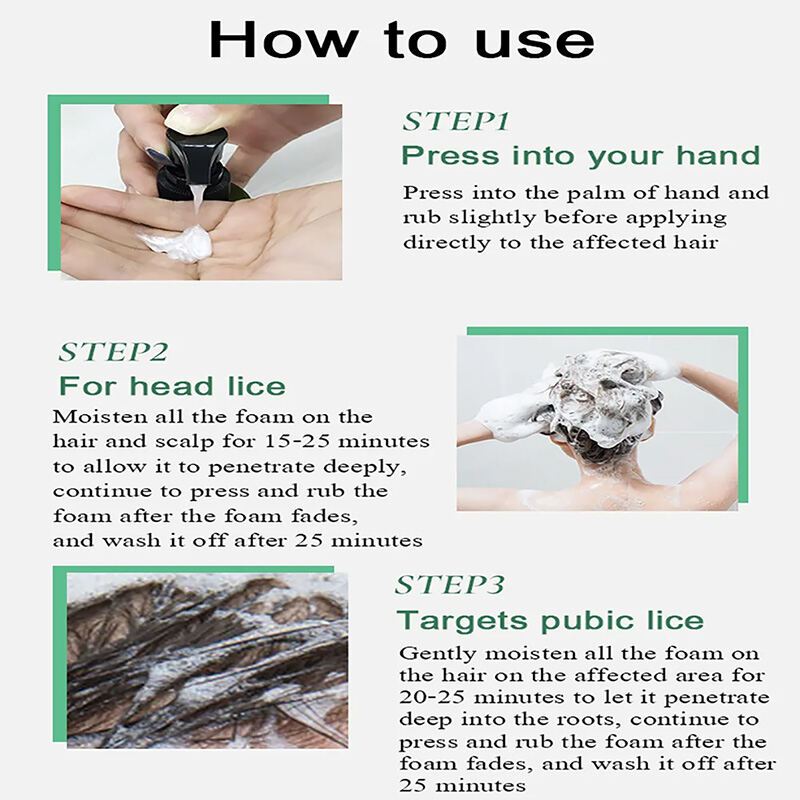 How to use

STEP1
Press into your hand
Press into the palm of hand and rub slightly before applying directly to the affected hair

STEP2
For head lice
Moisten all the foam on the hair and scalp for 15-25 minutes to allow it to penetrate deeply, continue to press and rub the foam after the foam fades, and wash it off after 25 minutes

STEP3
Targets pubic lice
Gently moisten all the foam on the hair on the affected area for 20-25 minutes to let it penetrate deep into the roots, continue to press and rub the foam after the foam fades, and wash it off after 25 minutes