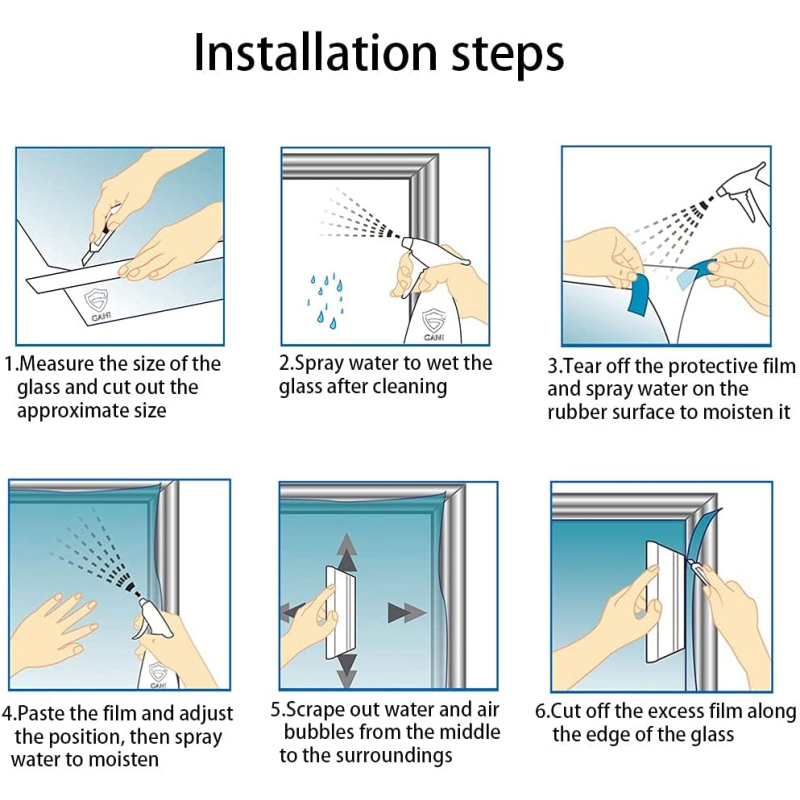 Installation steps

GAHI

1.Measure the size of the glass and cut out the approximate size

GAHI

2.Spray water to wet the glass after cleaning

3.Tear off the protective film and spray water on the rubber surface to moisten it

GAHI

4.Paste the film and adjust the position, then spray water to moisten

5.Scrape out water and air bubbles from the middle to the surroundings

6.Cut off the excess film along the edge of the glass