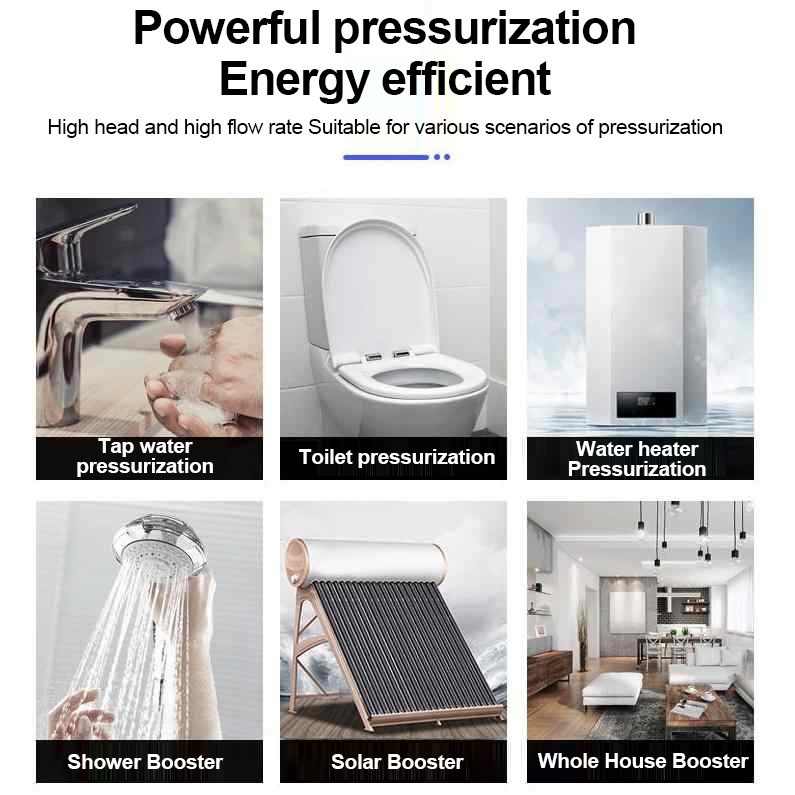 Powerful pressurization
Energy efficient

High head and high flow rate Suitable for various scenarios of pressurization

Tap water pressurization

Toilet pressurization

Water heater Pressurization

Shower Booster

Solar Booster

Whole House Booster