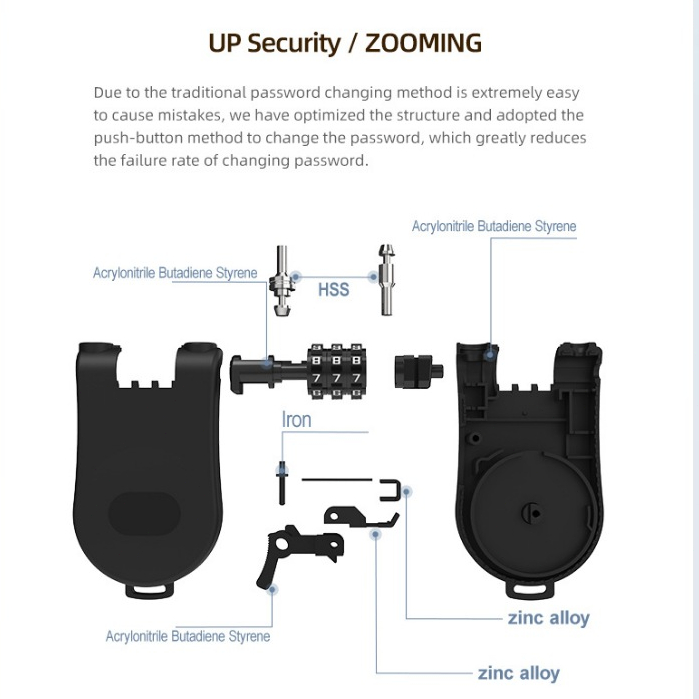 UP Security / ZOOMING

Due to the traditional password changing method is extremely easy to cause mistakes, we have optimized the structure and adopted the push-button method to change the password, which greatly reduces the failure rate of changing password.

Acrylonitrile Butadiene Styrene

Acrylonitrile Butadiene Styrene

HSS

8 8 8
7 7 7

Iron

zinc alloy

Acrylonitrile Butadiene Styrene

zinc alloy