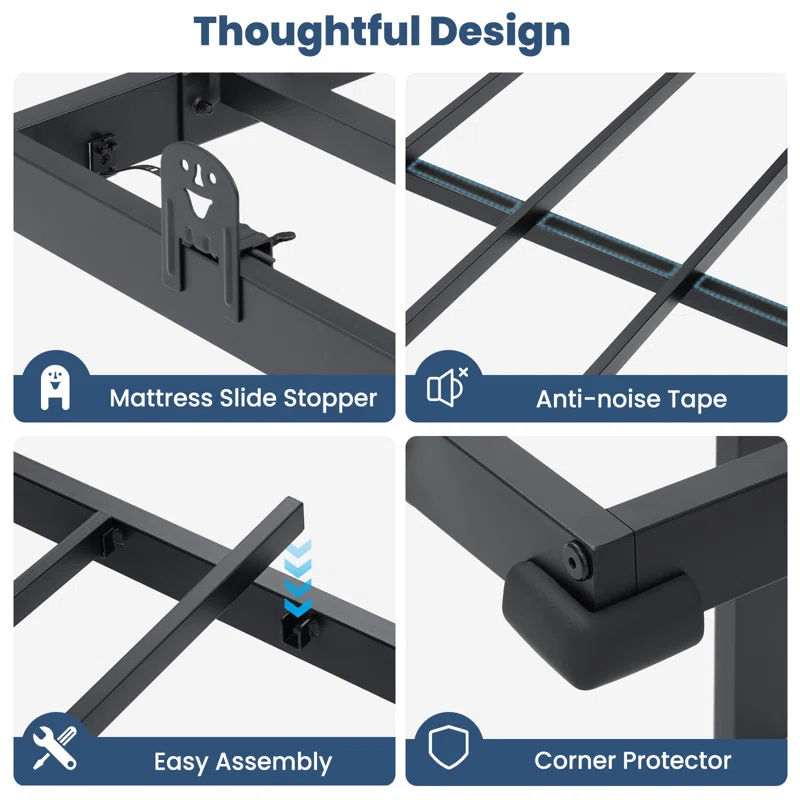 Thoughtful Design

Mattress Slide Stopper

Anti-noise Tape

Easy Assembly

Corner Protector