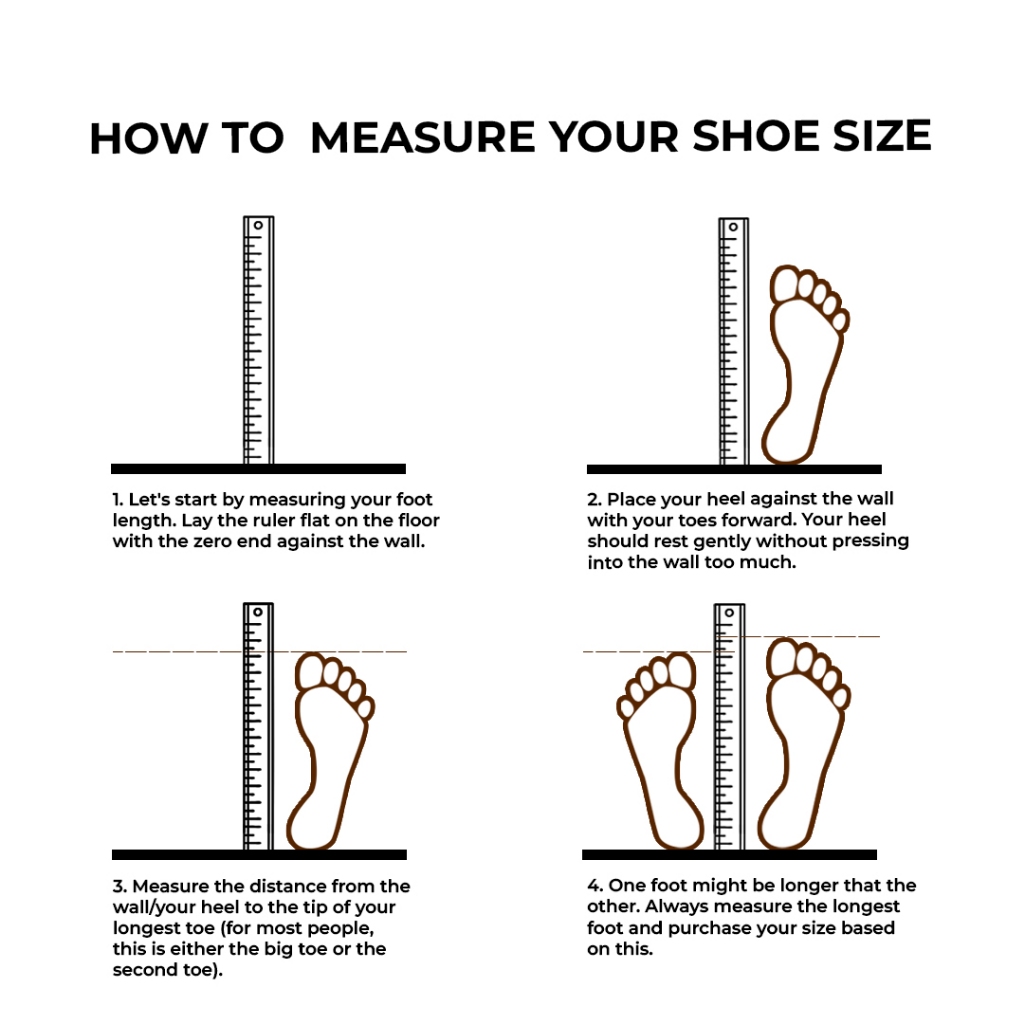 HOW TO MEASURE YOUR SHOE SIZE

1. Let's start by measuring your foot length. Lay the ruler flat on the floor with the zero end against the wall.

2. Place your heel against the wall with your toes forward. Your heel should rest gently without pressing into the wall too much.

3. Measure the distance from the wall/your heel to the tip of your longest toe (for most people, this is either the big toe or the second toe).

4. One foot might be longer that the other. Always measure the longest foot and purchase your size based on this.