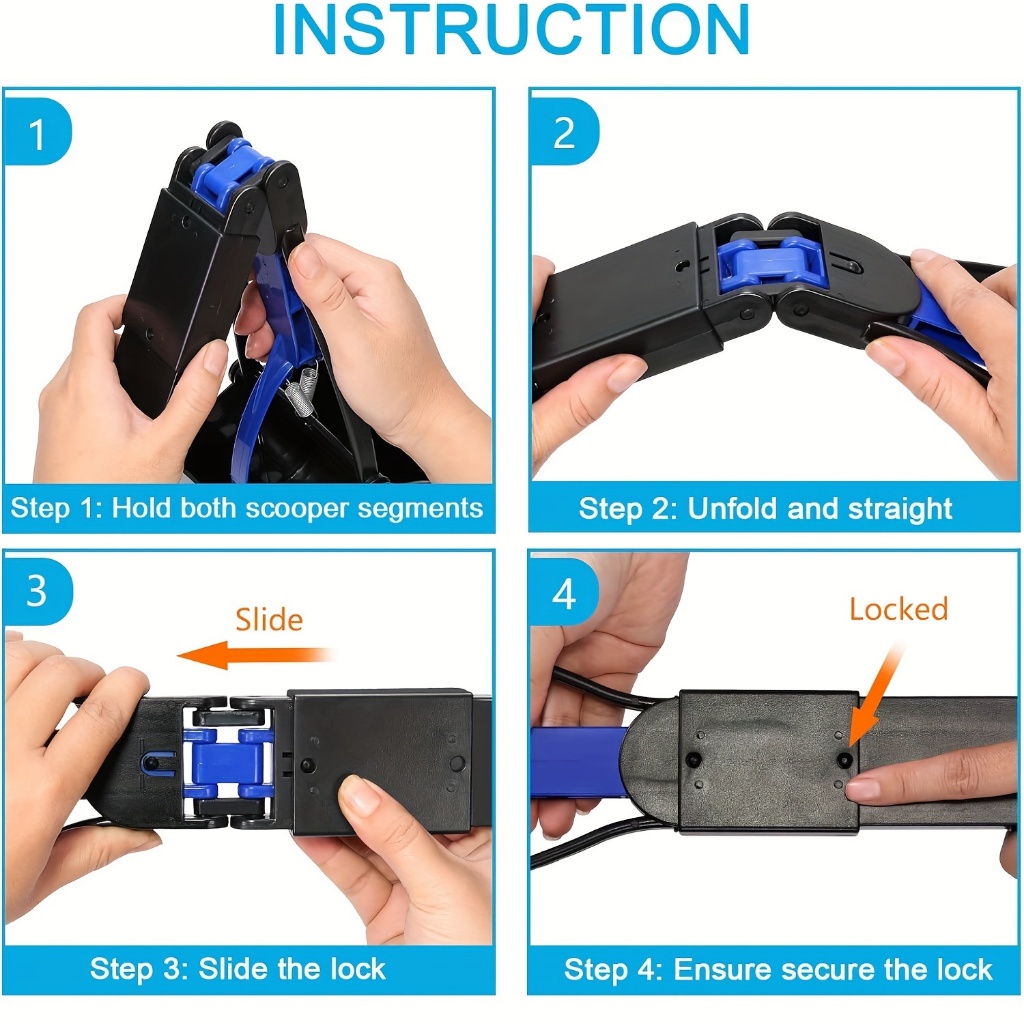 INSTRUCTION

1

Step 1: Hold both scooper segments

2

Step 2: Unfold and straight

3

Slide

Step 3: Slide the lock

4

Locked

Step 4: Ensure secure the lock