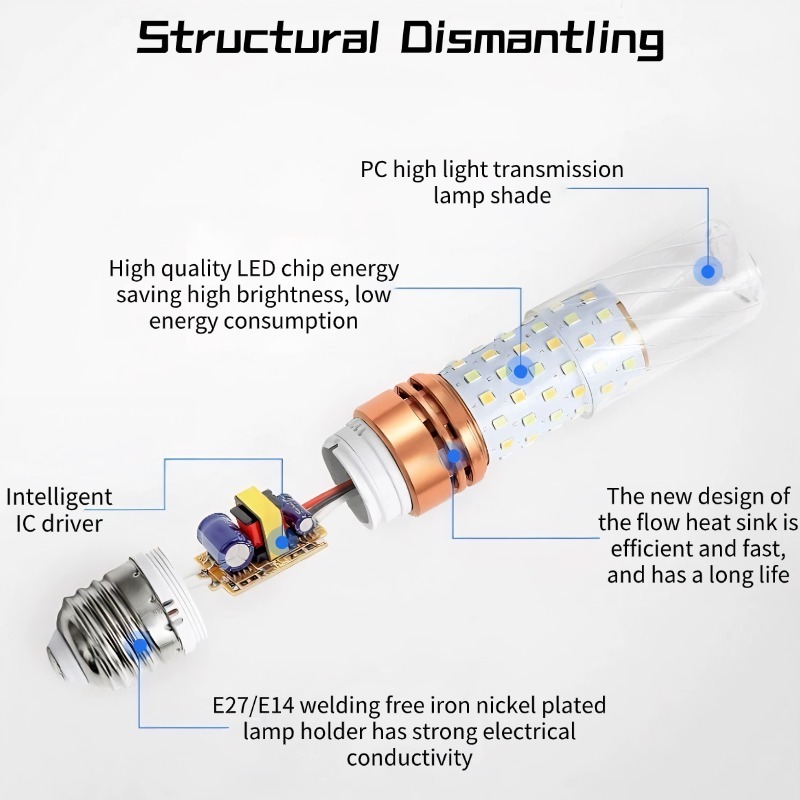 Structural Dismantling

PC high light transmission lamp shade

High quality LED chip energy saving high brightness, low energy consumption

Intelligent IC driver

The new design of the flow heat sink is efficient and fast, and has a long life

E27/E14 welding free iron nickel plated lamp holder has strong electrical conductivity