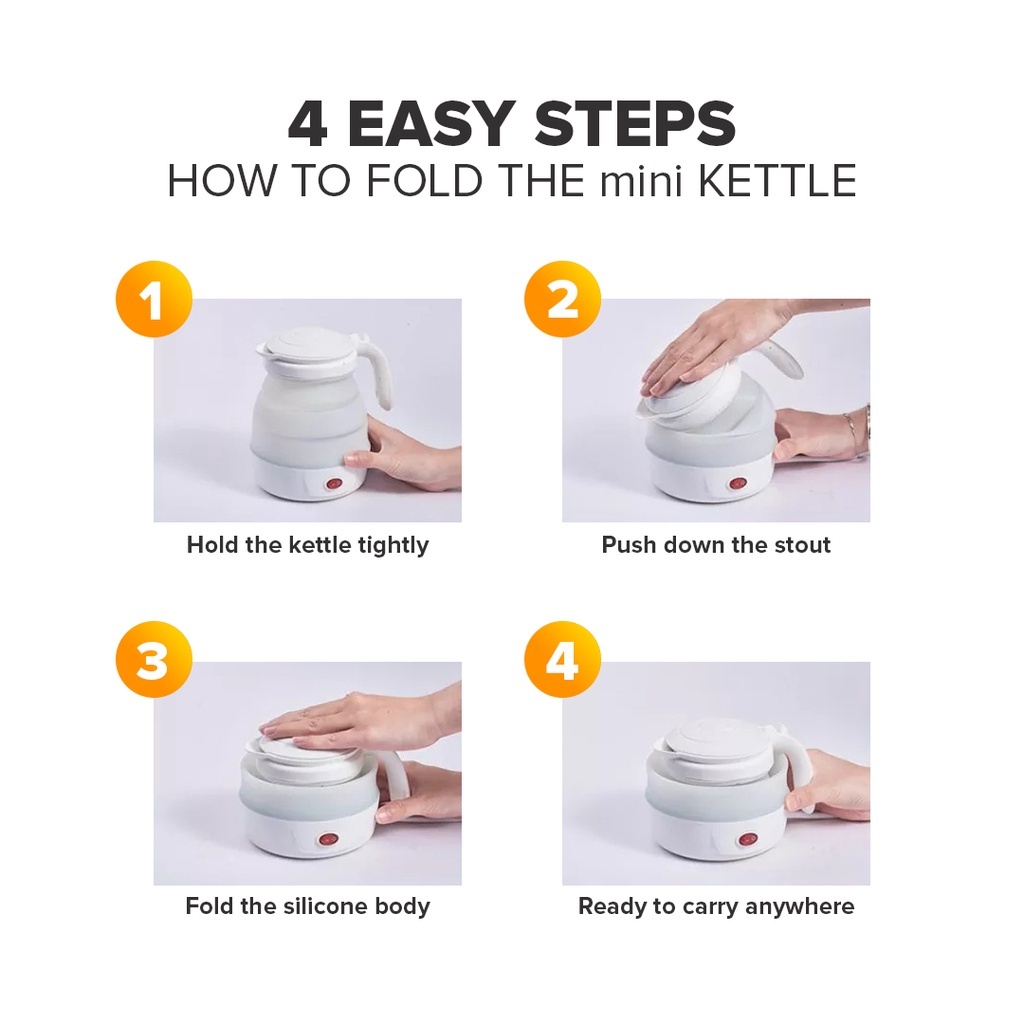 4 EASY STEPS
HOW TO FOLD THE mini KETTLE

1
Hold the kettle tightly

2
Push down the stout

3
Fold the silicone body

4
Ready to carry anywhere