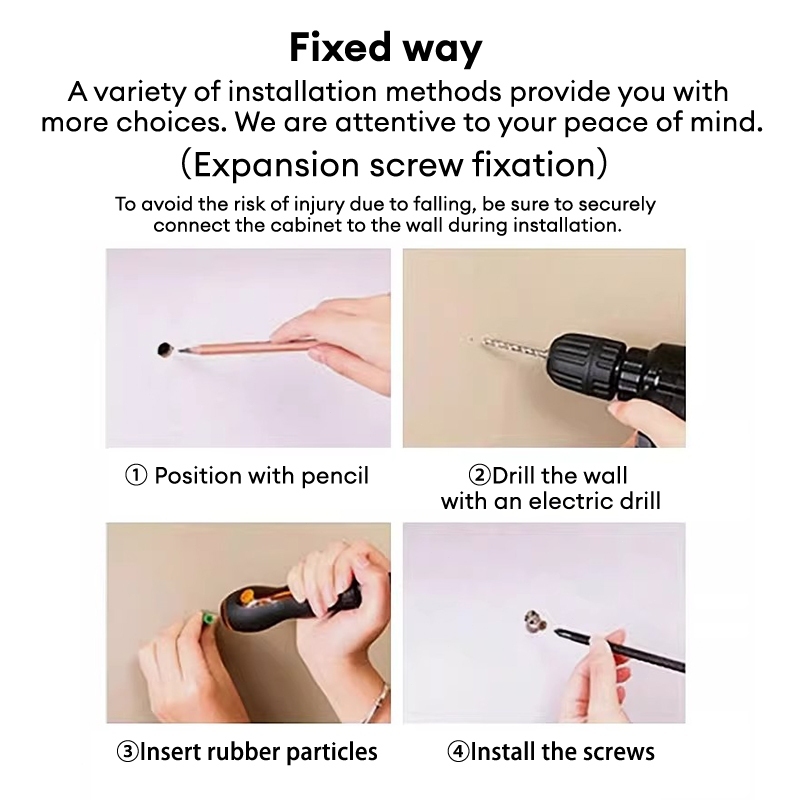 Fixed way

A variety of installation methods provide you with more choices. We are attentive to your peace of mind.

(Expansion screw fixation)

To avoid the risk of injury due to falling, be sure to securely connect the cabinet to the wall during installation.

① Position with pencil

②Drill the wall with an electric drill

③Insert rubber particles

④Install the screws