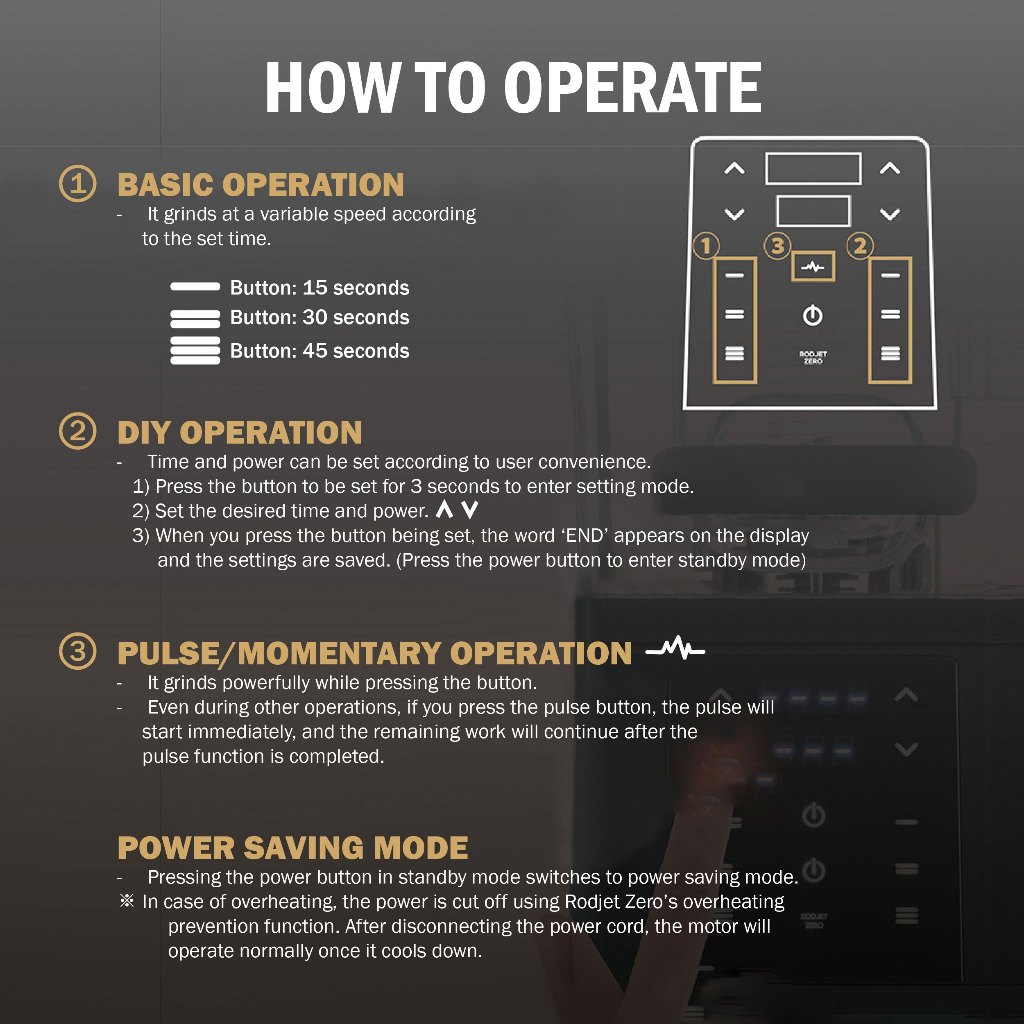 HOW TO OPERATE

① BASIC OPERATION
- It grinds at a variable speed according to the set time.

Button: 15 seconds
Button: 30 seconds
Button: 45 seconds

1 3 2
RODJET ZERO

② DIY OPERATION
- Time and power can be set according to user convenience.
1) Press the button to be set for 3 seconds to enter setting mode.
2) Set the desired time and power. ∧ ∨
3) When you press the button being set, the word 'END' appears on the display and the settings are saved. (Press the power button to enter standby mode)

③ PULSE/MOMENTARY OPERATION
- It grinds powerfully while pressing the button.
- Even during other operations, if you press the pulse button, the pulse will start immediately, and the remaining work will continue after the pulse function is completed.

POWER SAVING MODE
- Pressing the power button in standby mode switches to power saving mode.
※ In case of overheating, the power is cut off using Rodjet Zero's overheating prevention function. After disconnecting the power cord, the motor will operate normally once it cools down.

RODJET ZERO