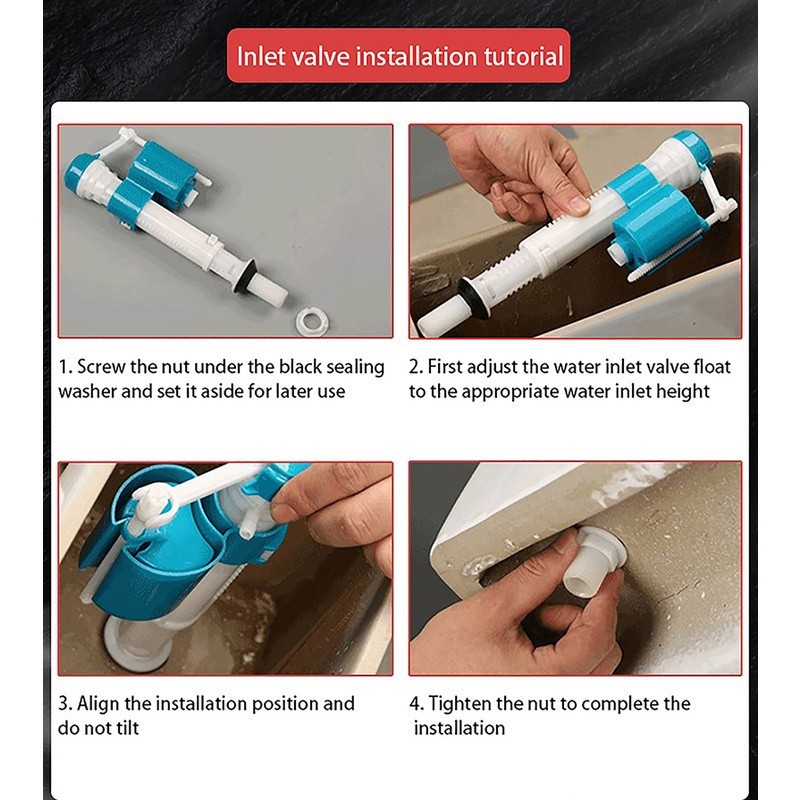 Inlet valve installation tutorial

1. Screw the nut under the black sealing washer and set it aside for later use

2. First adjust the water inlet valve float to the appropriate water inlet height

3. Align the installation position and do not tilt

4. Tighten the nut to complete the installation