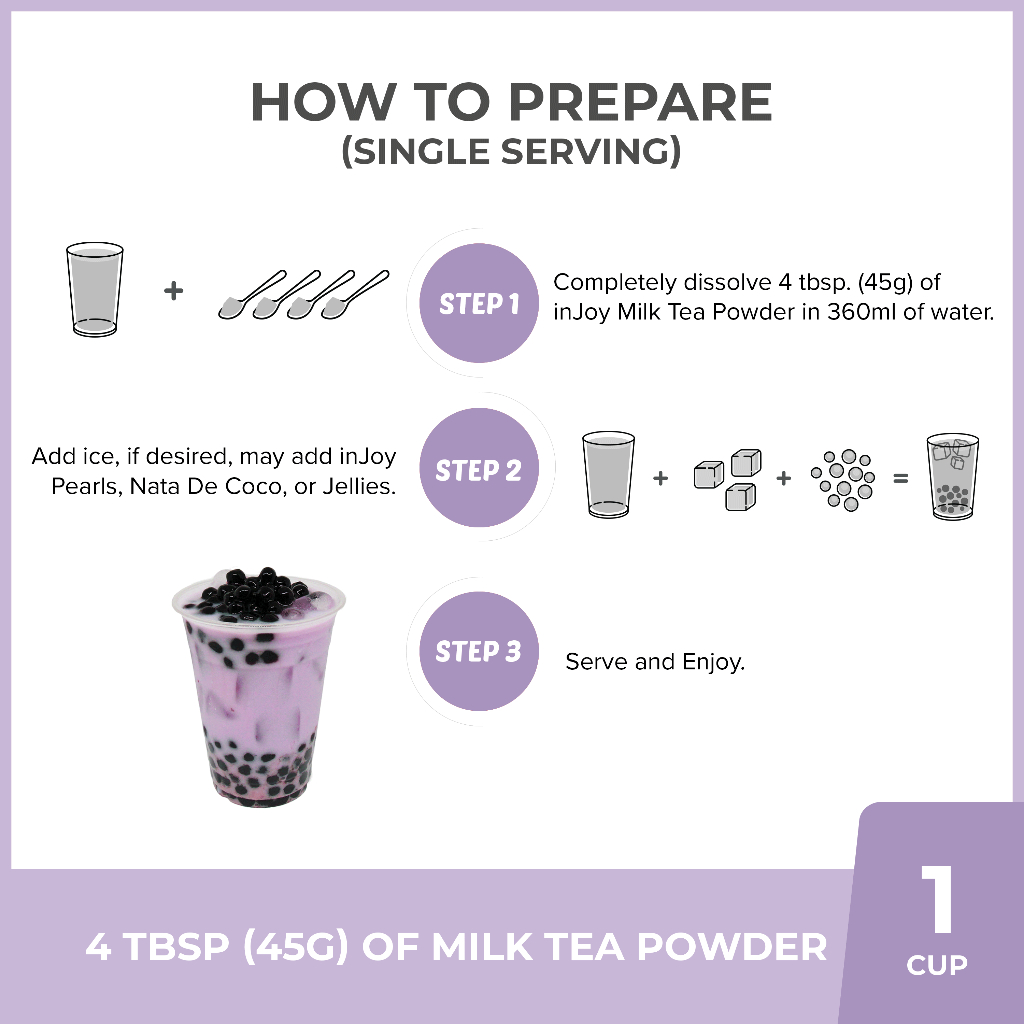 HOW TO PREPARE
(SINGLE SERVING)

+

STEP 1

Completely dissolve 4 tbsp. (45g) of inJoy Milk Tea Powder in 360ml of water.

Add ice, if desired, may add inJoy Pearls, Nata De Coco, or Jellies.

STEP 2

+ + =

STEP 3

Serve and Enjoy.

4 TBSP (45G) OF MILK TEA POWDER

1
CUP