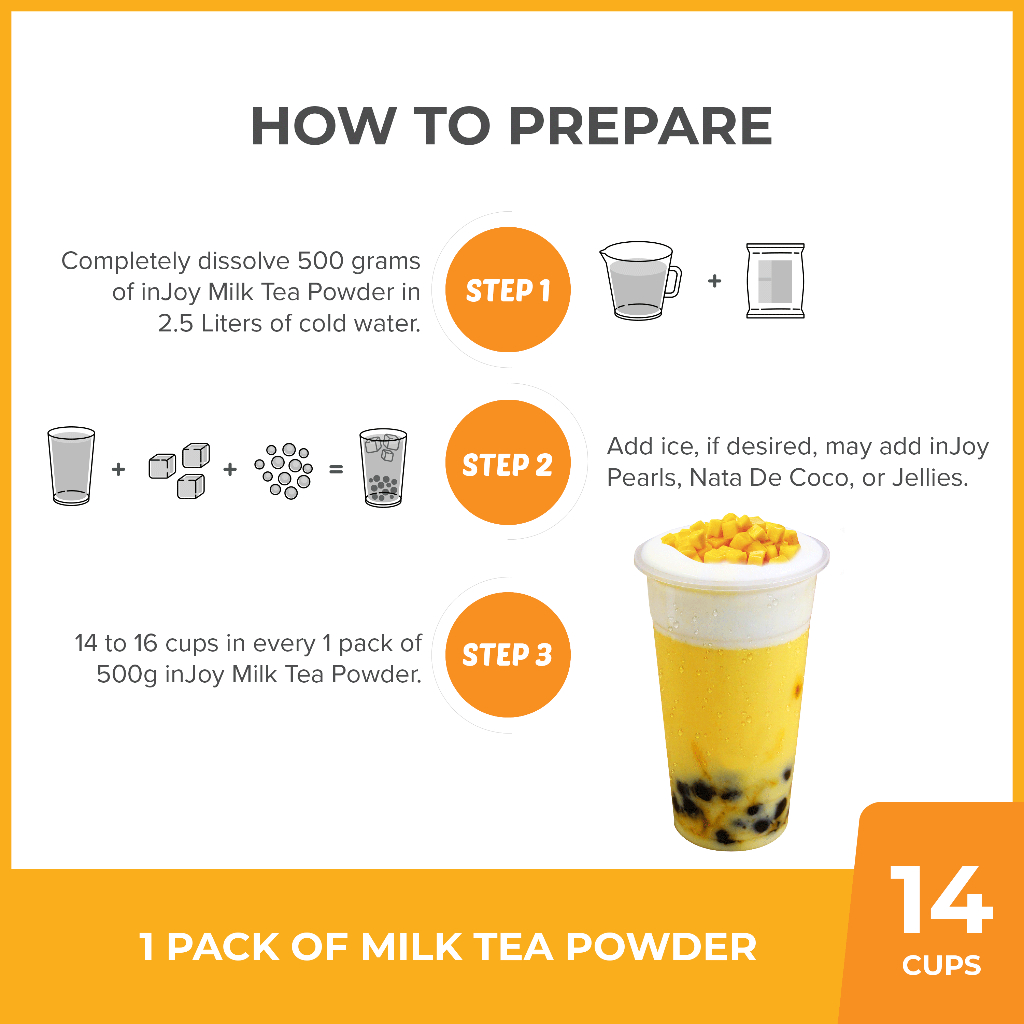 HOW TO PREPARE

Completely dissolve 500 grams of inJoy Milk Tea Powder in 2.5 Liters of cold water.

STEP 1

+

+ + =

STEP 2

Add ice, if desired, may add inJoy Pearls, Nata De Coco, or Jellies.

14 to 16 cups in every 1 pack of 500g inJoy Milk Tea Powder.

STEP 3

1 PACK OF MILK TEA POWDER

14
CUPS