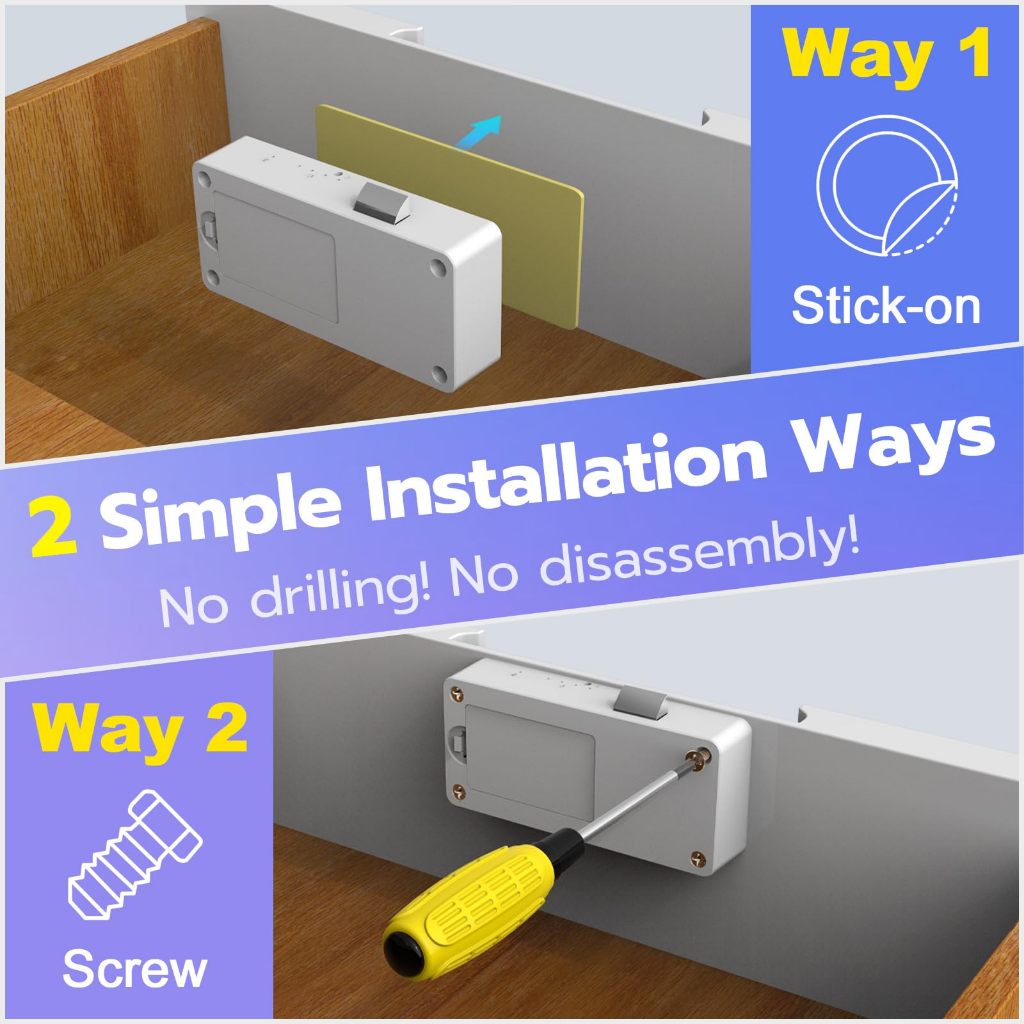 Way 1

Stick-on

2 Simple Installation Ways

No drilling! No disassembly!

Way 2

Screw