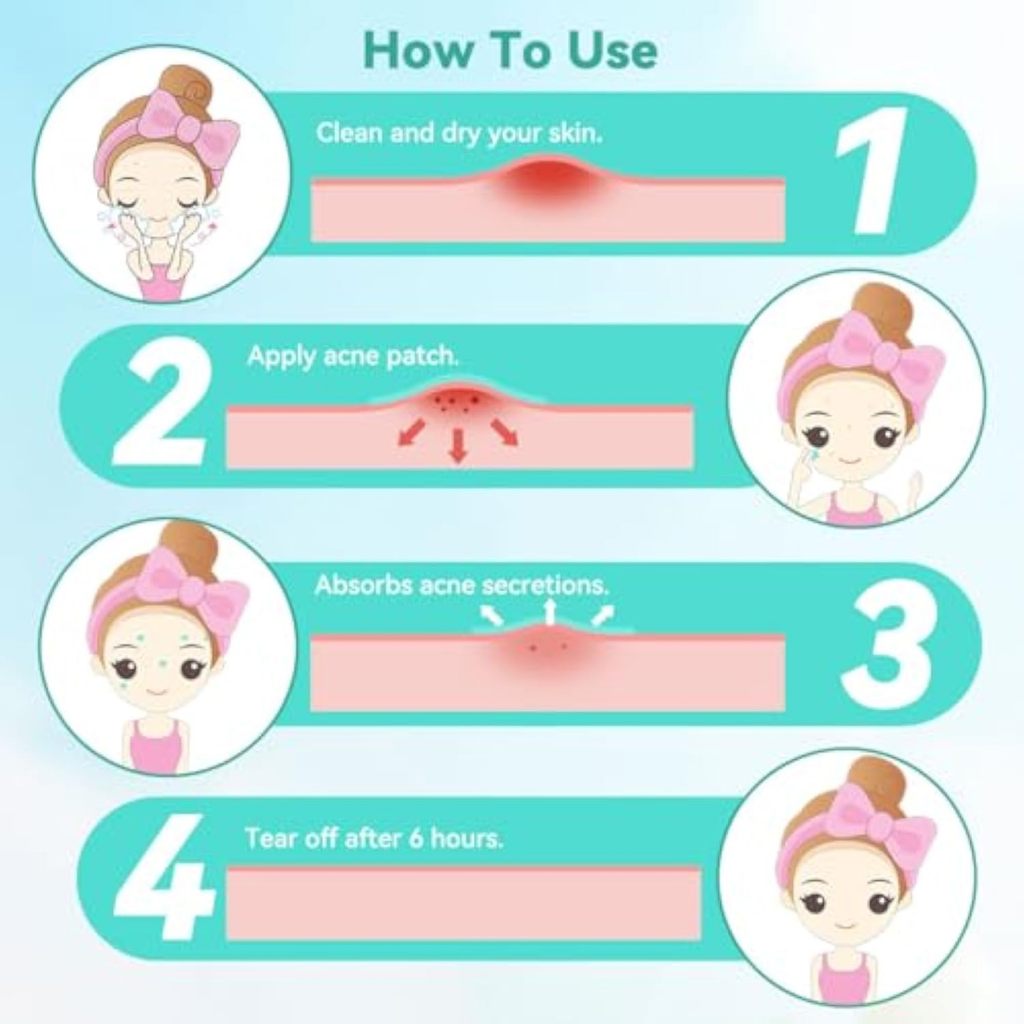 How To Use

Clean and dry your skin.

1

2

Apply acne patch.

Absorbs acne secretions.

3

4

Tear off after 6 hours.