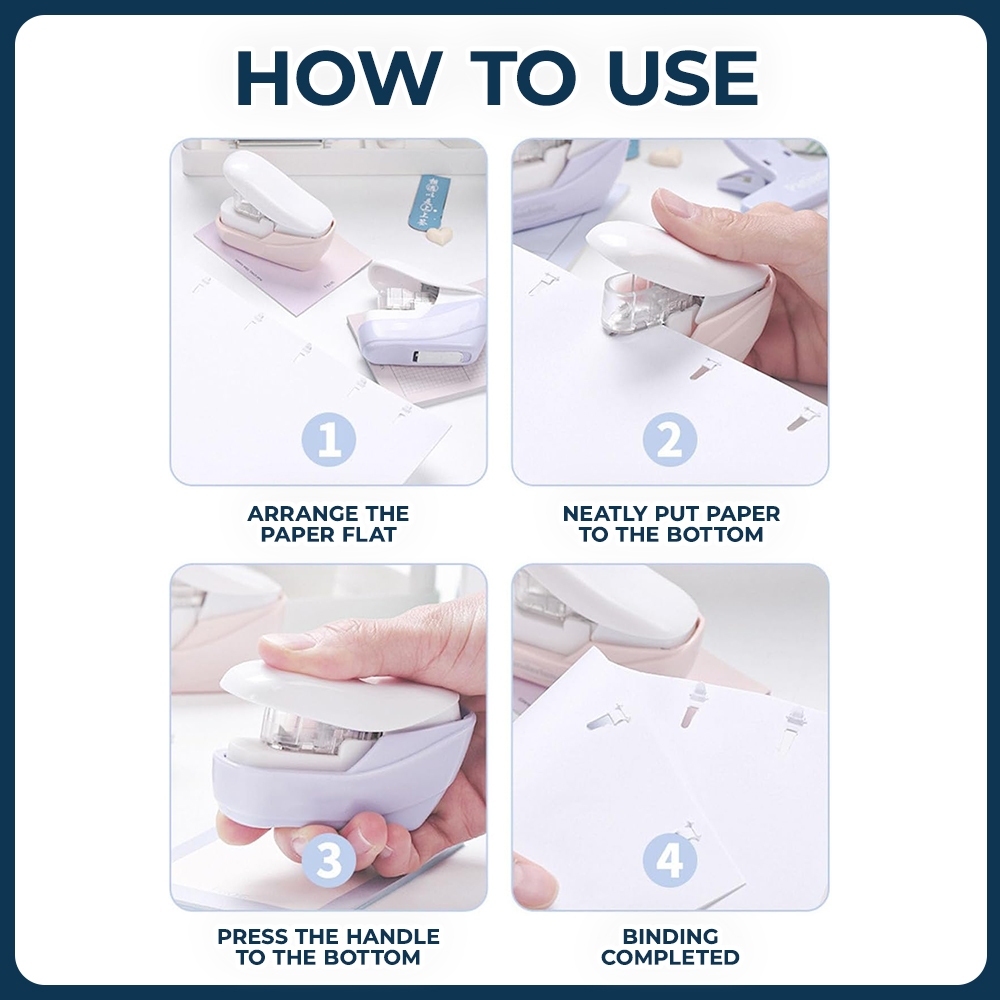 HOW TO USE

1

ARRANGE THE PAPER FLAT

2

NEATLY PUT PAPER TO THE BOTTOM

3

PRESS THE HANDLE TO THE BOTTOM

4

BINDING COMPLETED