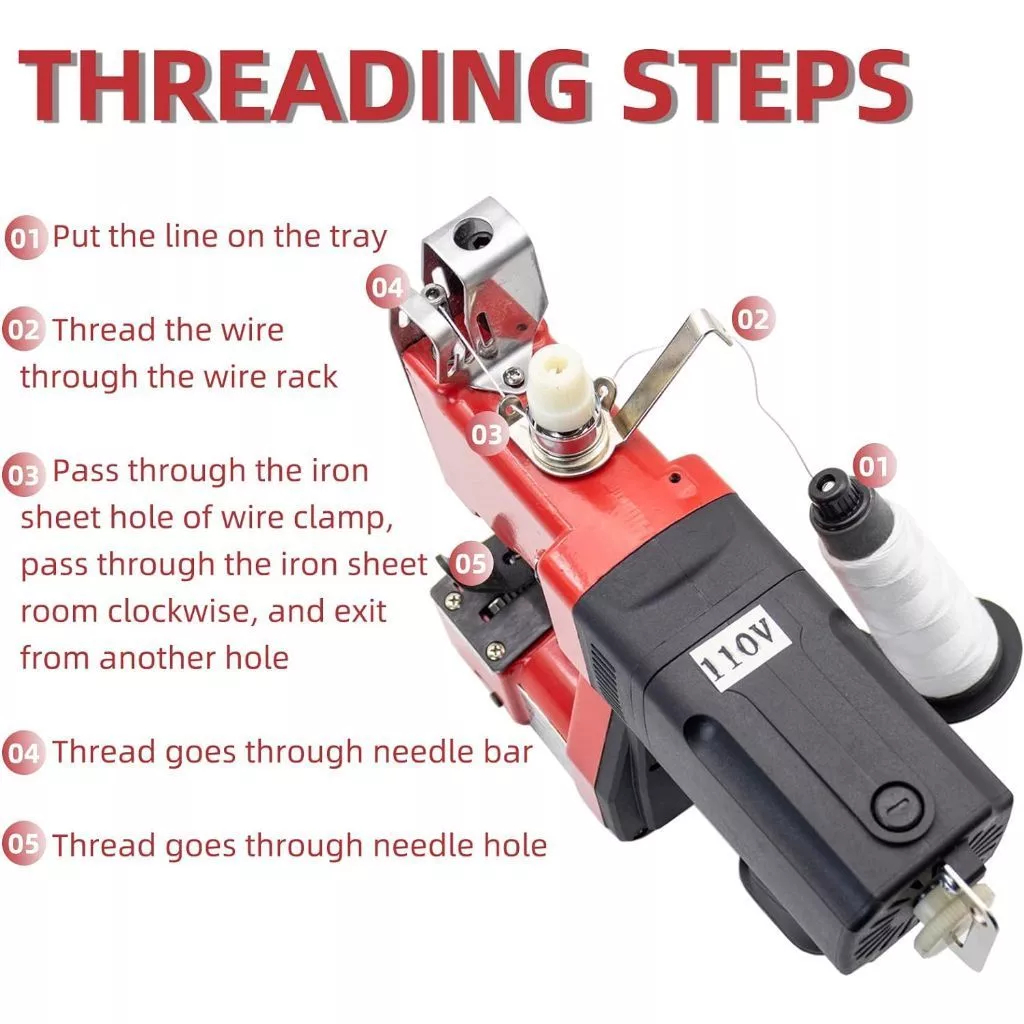 THREADING STEPS

01 Put the line on the tray

02 Thread the wire through the wire rack

03 Pass through the iron sheet hole of wire clamp, pass through the iron sheet room clockwise, and exit from another hole

04 Thread goes through needle bar

05 Thread goes through needle hole

04

02

03

01

05

110V