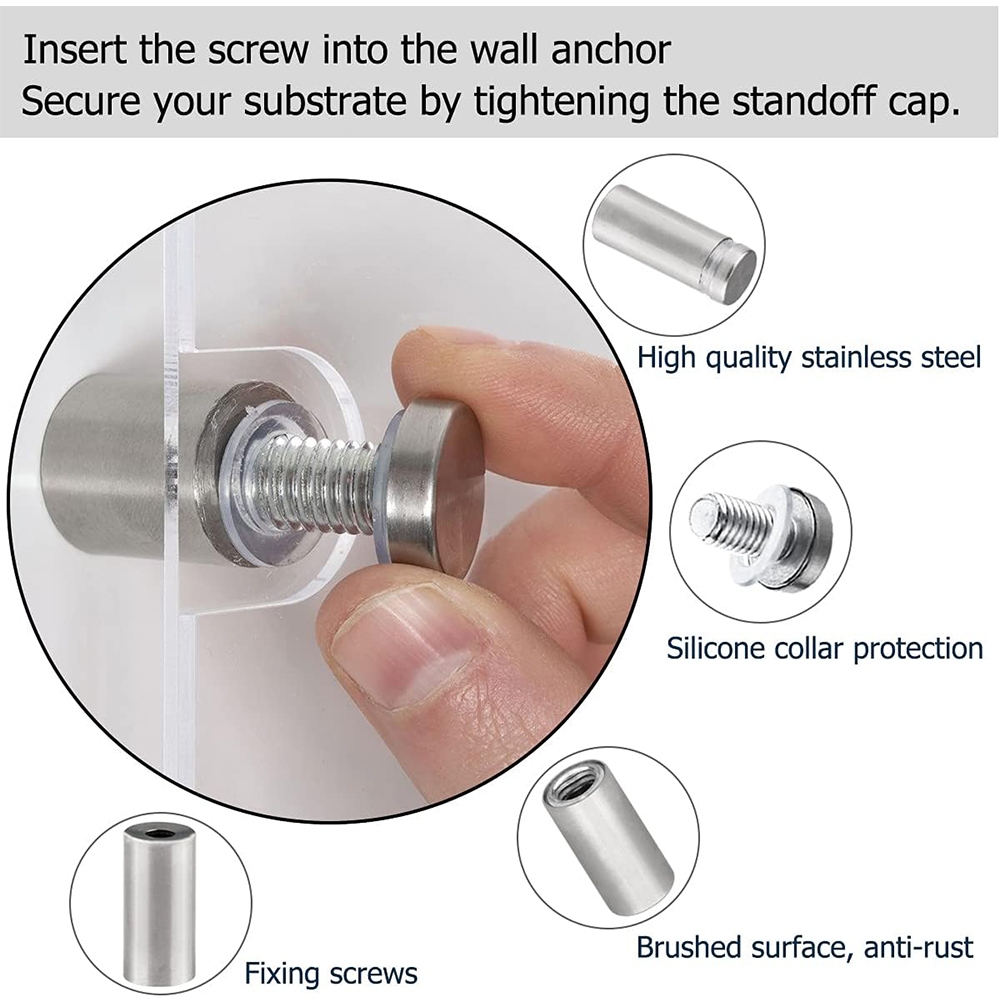 Insert the screw into the wall anchor
Secure your substrate by tightening the standoff cap.

High quality stainless steel

Silicone collar protection

Brushed surface, anti-rust

Fixing screws