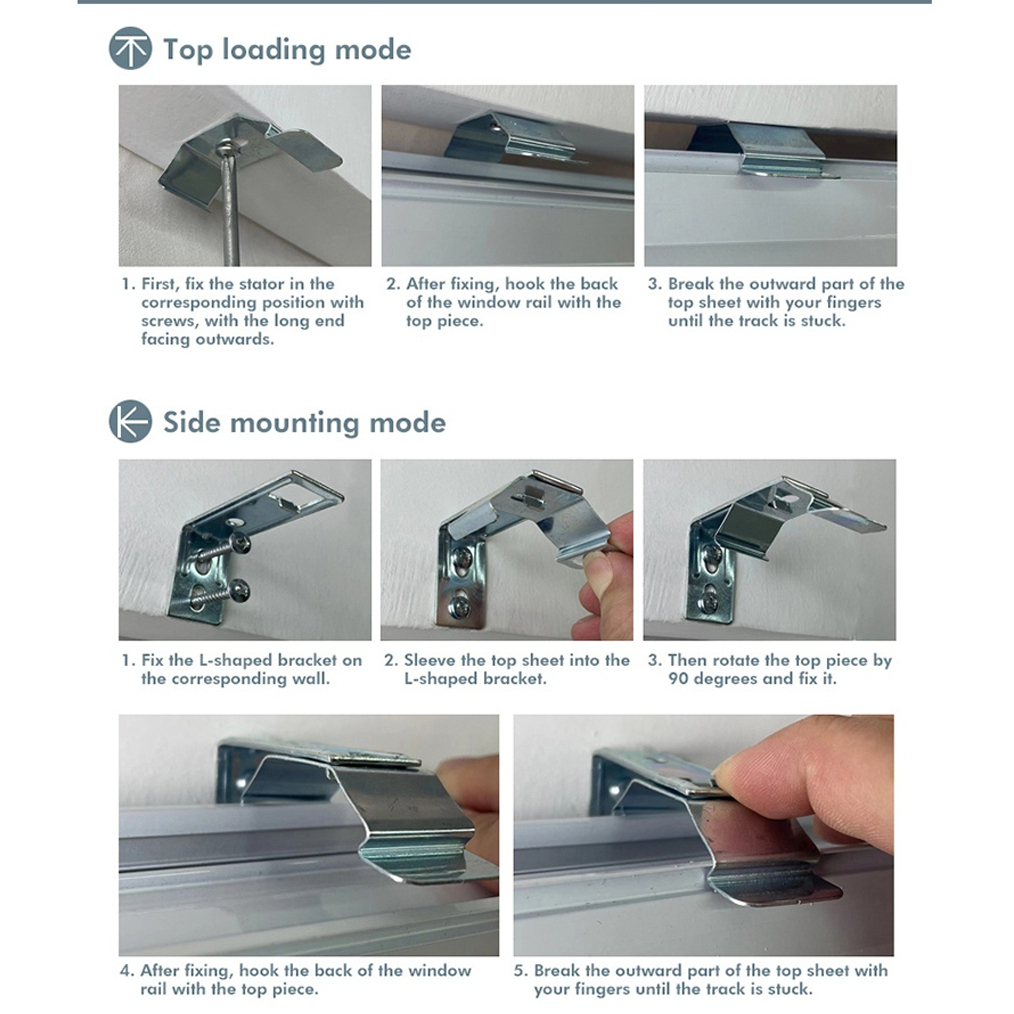 Top loading mode

1. First, fix the stator in the corresponding position with screws, with the long end facing outwards.

2. After fixing, hook the back of the window rail with the top piece.

3. Break the outward part of the top sheet with your fingers until the track is stuck.

Side mounting mode

1. Fix the L-shaped bracket on the corresponding wall.

2. Sleeve the top sheet into the L-shaped bracket.

3. Then rotate the top piece by 90 degrees and fix it.

4. After fixing, hook the back of the window rail with the top piece.

5. Break the outward part of the top sheet with your fingers until the track is stuck.