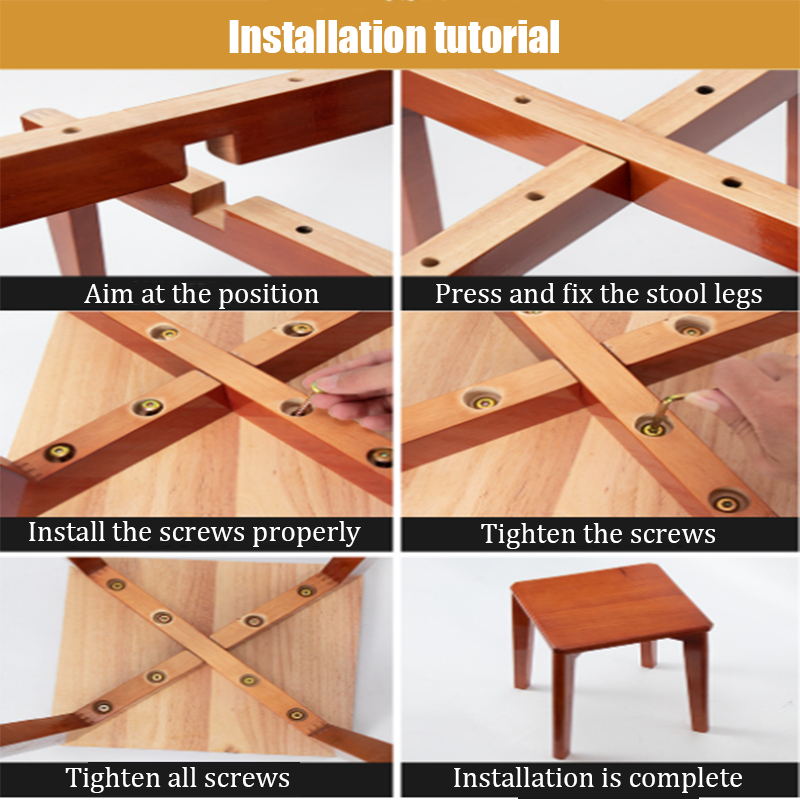 Installation tutorial

Aim at the position

Press and fix the stool legs

Install the screws properly

Tighten the screws

Tighten all screws

Installation is complete