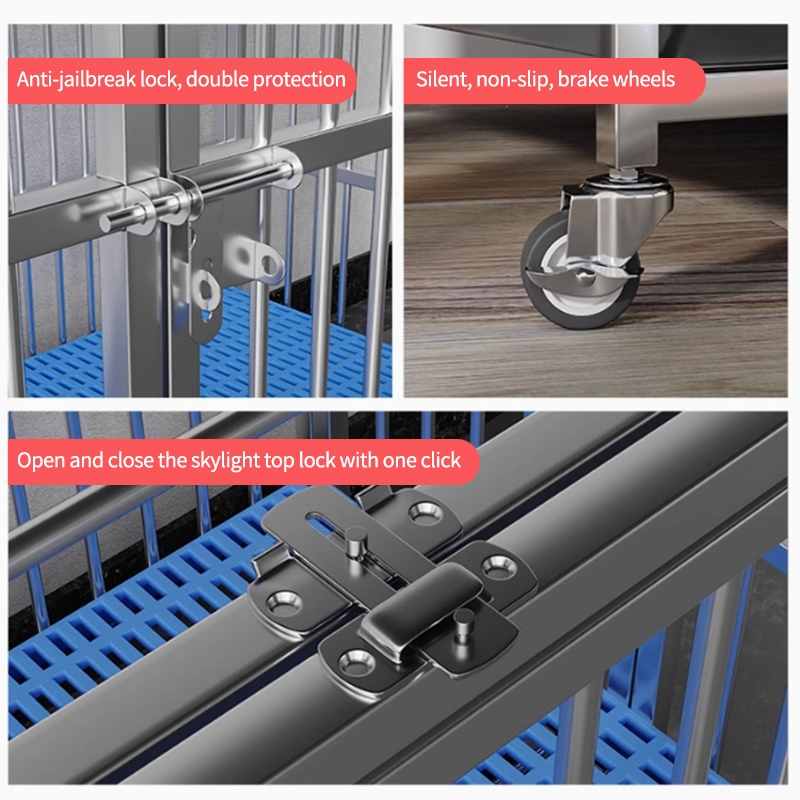 Anti-jailbreak lock, double protection

Silent, non-slip, brake wheels

Open and close the skylight top lock with one click