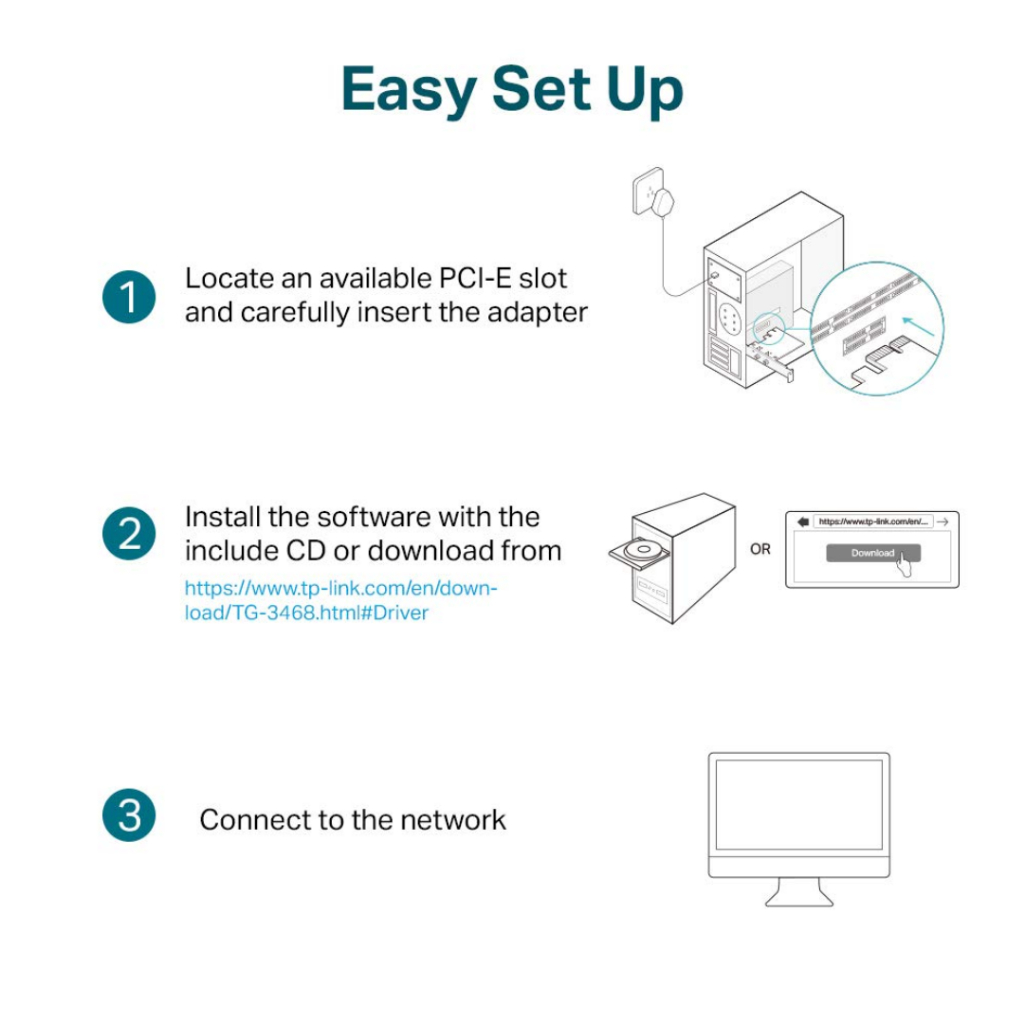 Easy Set Up

1 Locate an available PCI-E slot and carefully insert the adapter

2 Install the software with the include CD or download from
https://www.tp-link.com/en/download/TG-3468.html#Driver

OR

https://www.tp-link.com/en/...

Download

3 Connect to the network