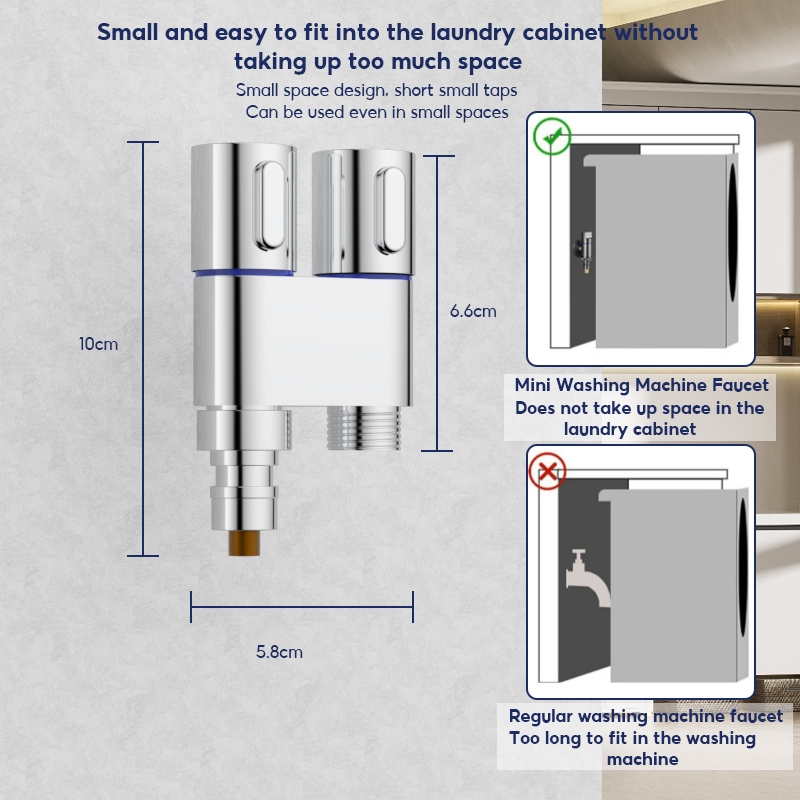 Small and easy to fit into the laundry cabinet without taking up too much space

Small space design, short small taps
Can be used even in small spaces

10cm

6.6cm

5.8cm

Mini Washing Machine Faucet
Does not take up space in the laundry cabinet

Regular washing machine faucet
Too long to fit in the washing machine