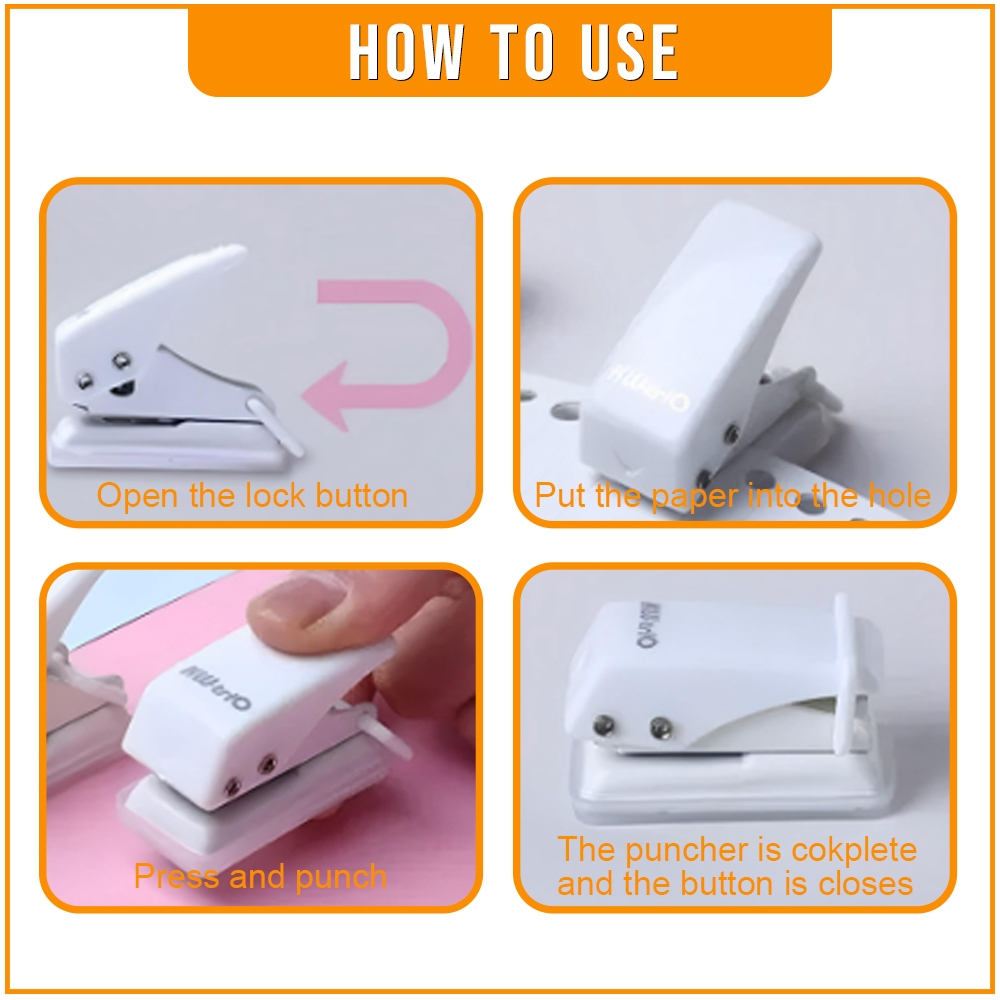 HOW TO USE

Open the lock button

Put the paper into the hole

Press and punch

The puncher is cokplete and the button is closes