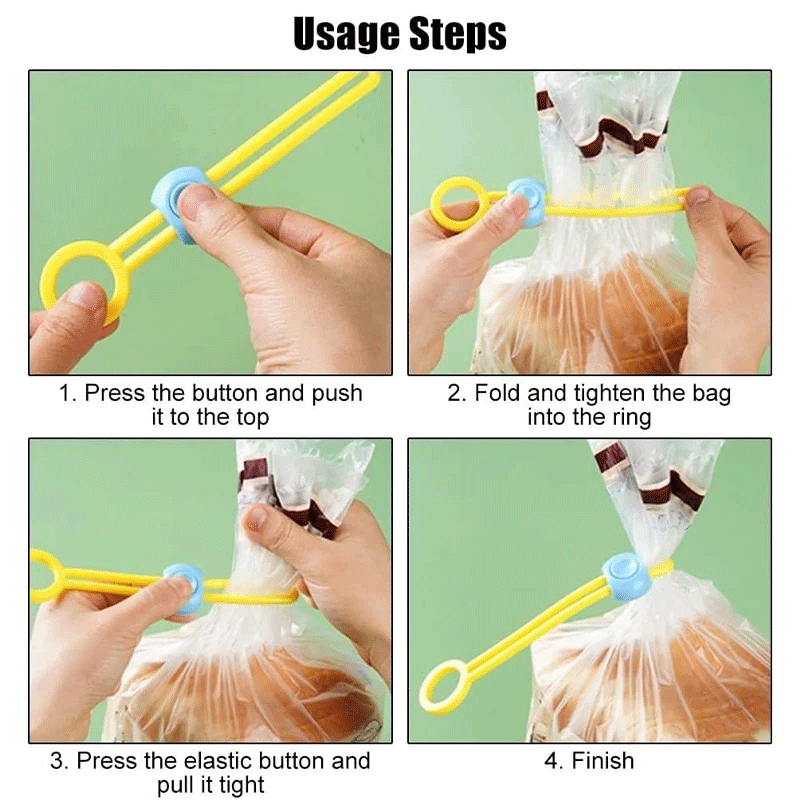 Usage Steps

1. Press the button and push it to the top

2. Fold and tighten the bag into the ring

3. Press the elastic button and pull it tight

4. Finish