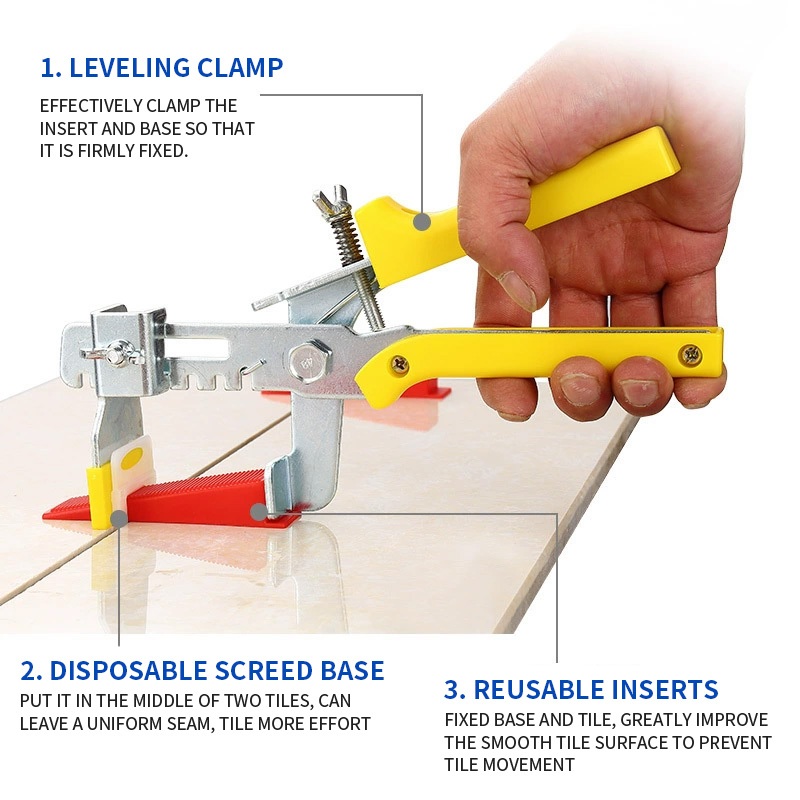 1. LEVELING CLAMP

EFFECTIVELY CLAMP THE INSERT AND BASE SO THAT IT IS FIRMLY FIXED.

2. DISPOSABLE SCREED BASE

PUT IT IN THE MIDDLE OF TWO TILES, CAN LEAVE A UNIFORM SEAM, TILE MORE EFFORT

3. REUSABLE INSERTS

FIXED BASE AND TILE, GREATLY IMPROVE THE SMOOTH TILE SURFACE TO PREVENT TILE MOVEMENT