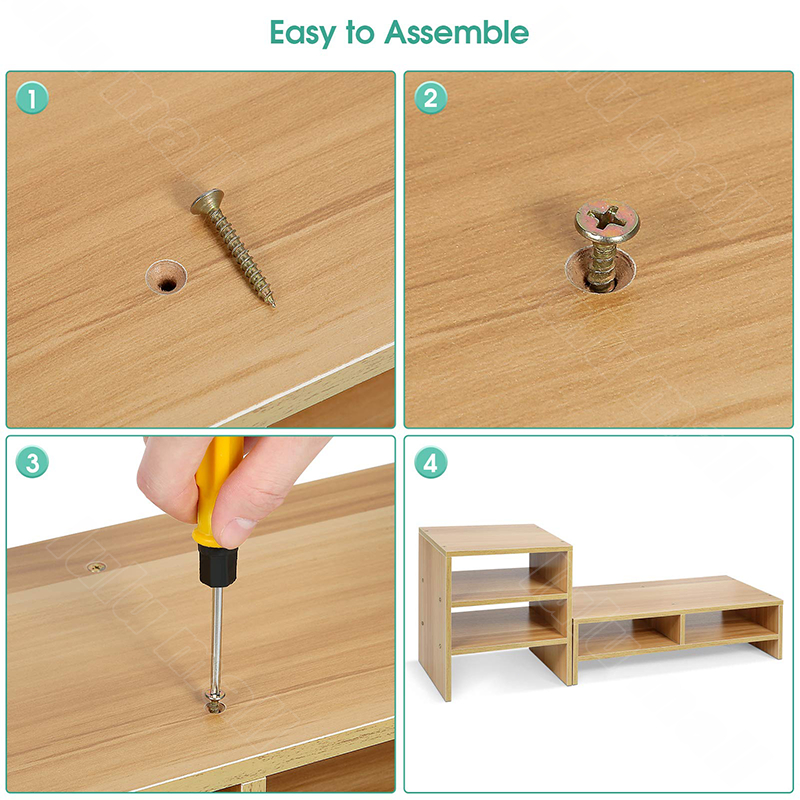 Easy to Assemble

1

2

3

4