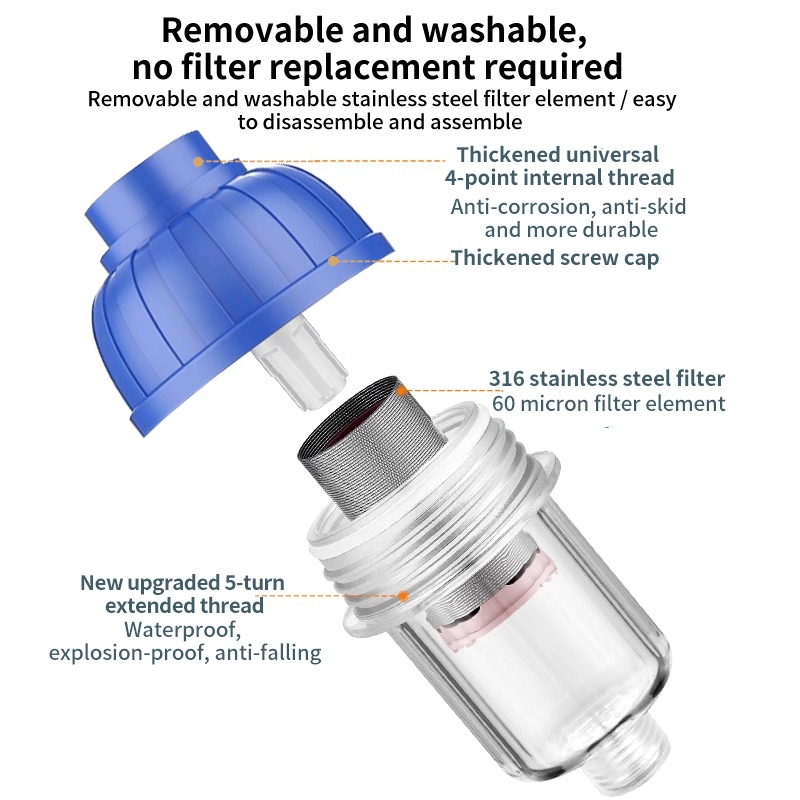 Removable and washable, no filter replacement required

Removable and washable stainless steel filter element / easy to disassemble and assemble

Thickened universal 4-point internal thread

Anti-corrosion, anti-skid and more durable

Thickened screw cap

316 stainless steel filter

60 micron filter element

New upgraded 5-turn extended thread

Waterproof, explosion-proof, anti-falling